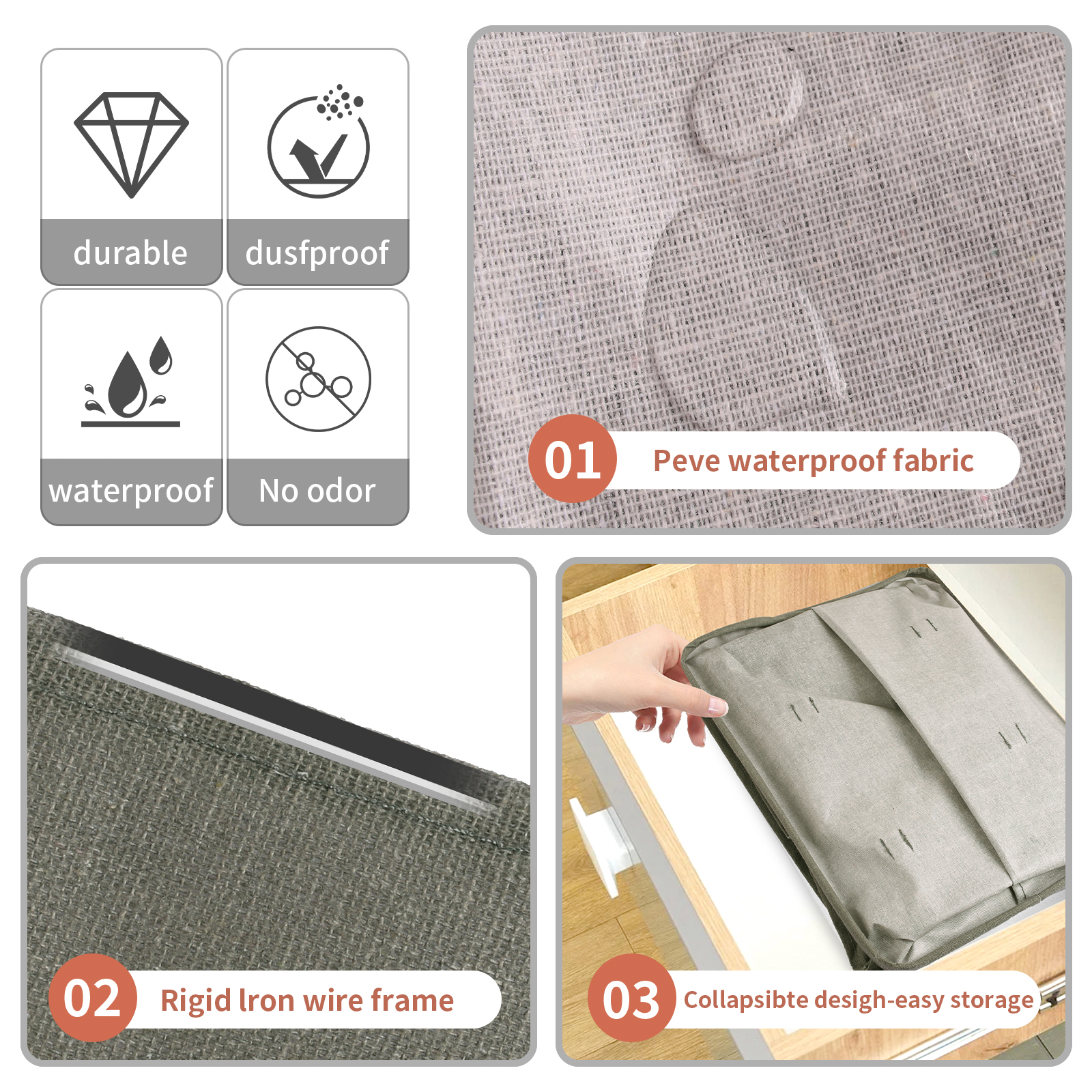 durable

dusfproof

waterproof

No odor

01 Peve waterproof fabric

02 Rigid lron wire frame

03 Collapsibte desigh-easy storage