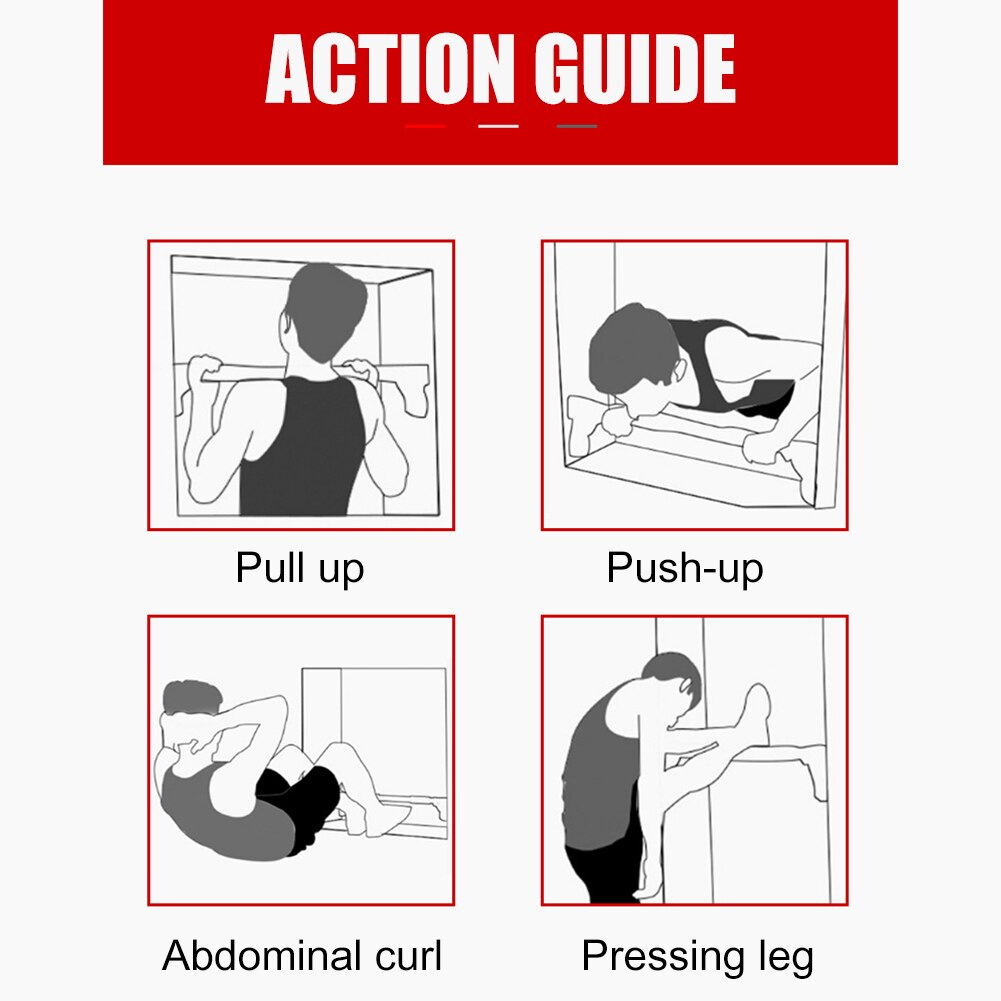 ACTION GUIDE

Pull up

Push-up

Abdominal curl

Pressing leg