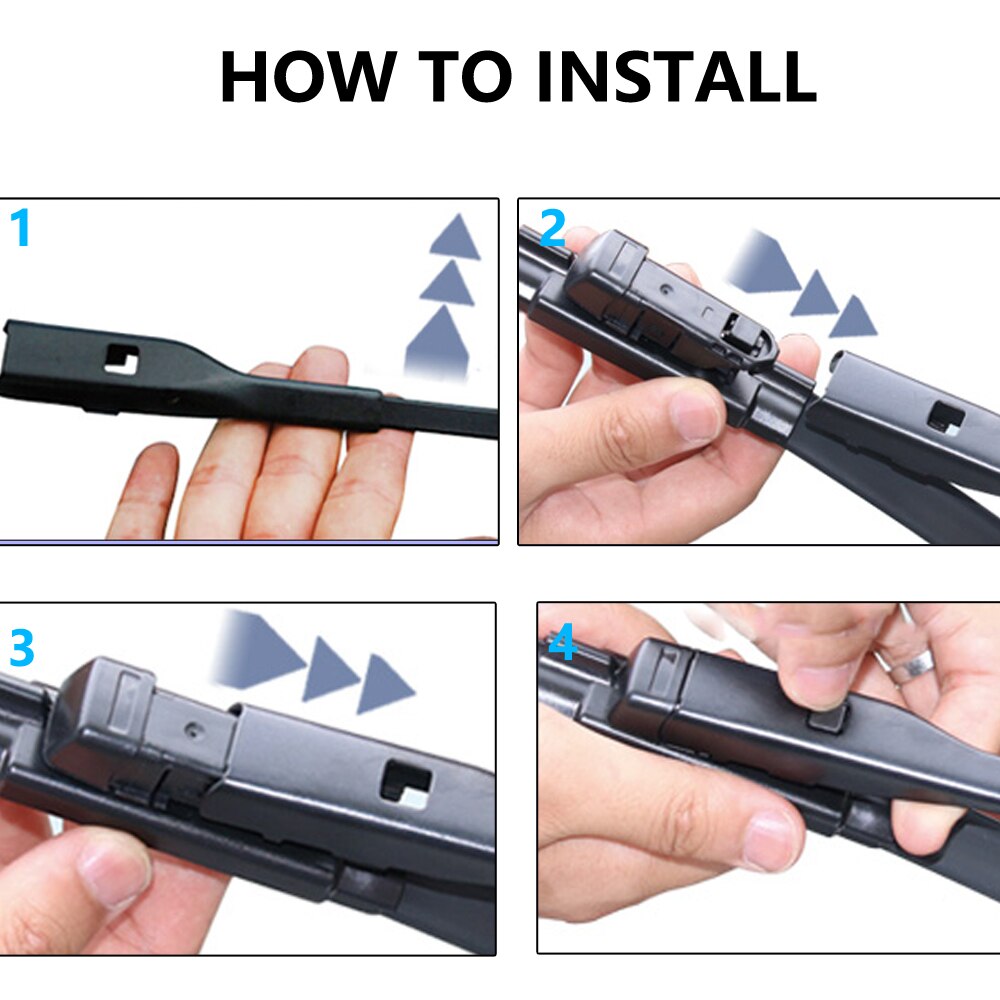 HOW TO INSTALL

1

2

3

4