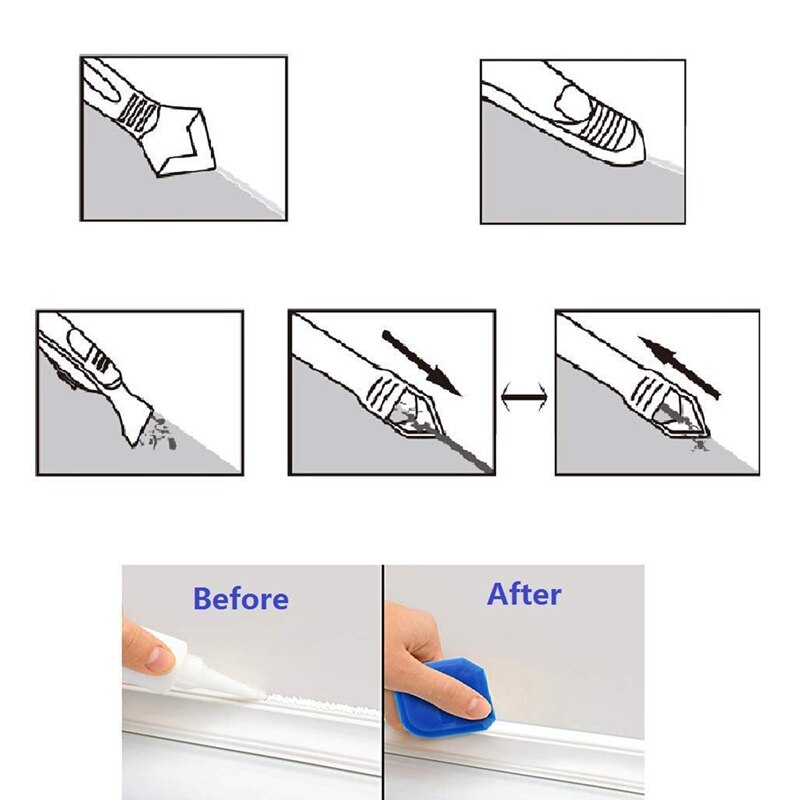 Before

After