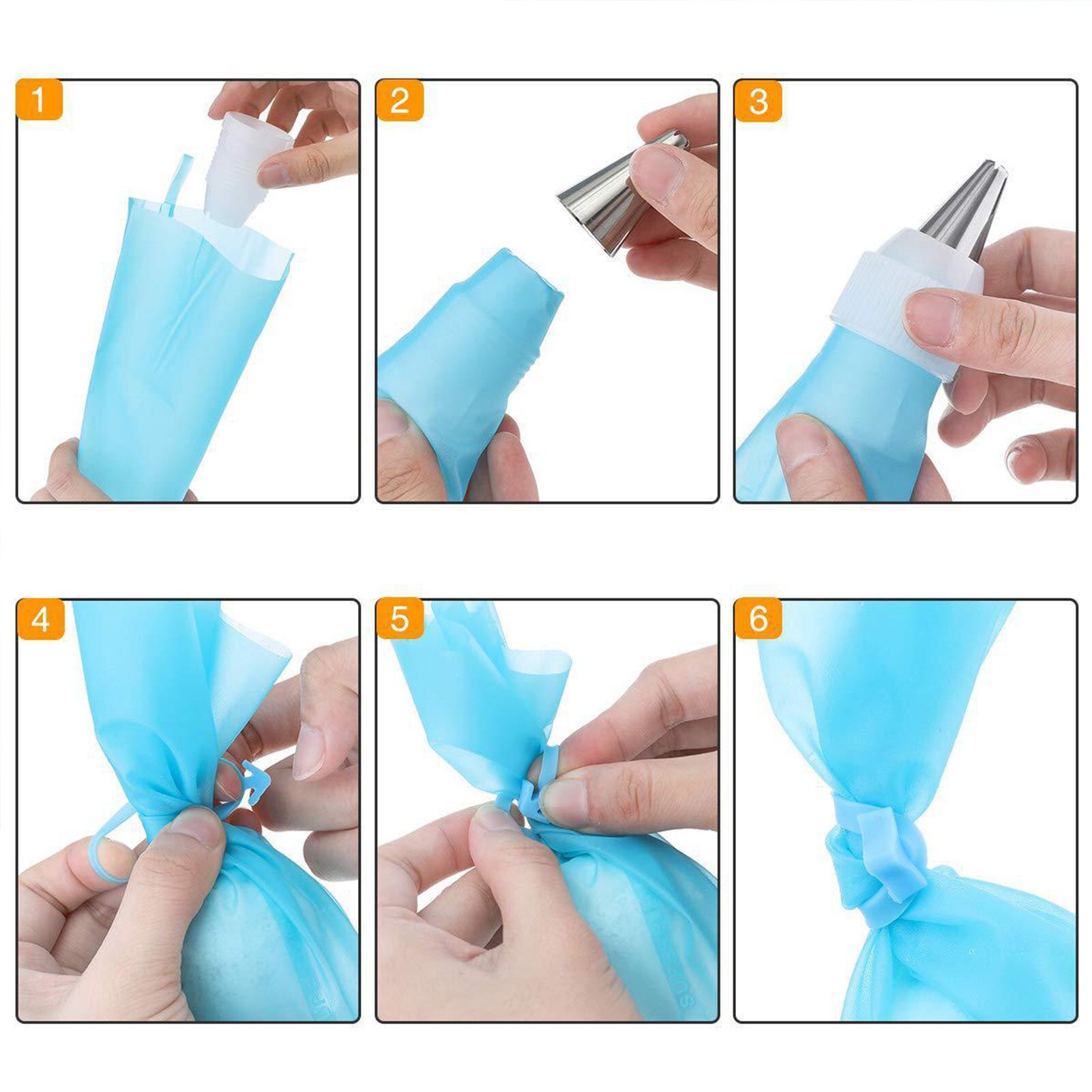 1

2

3

4

5

6