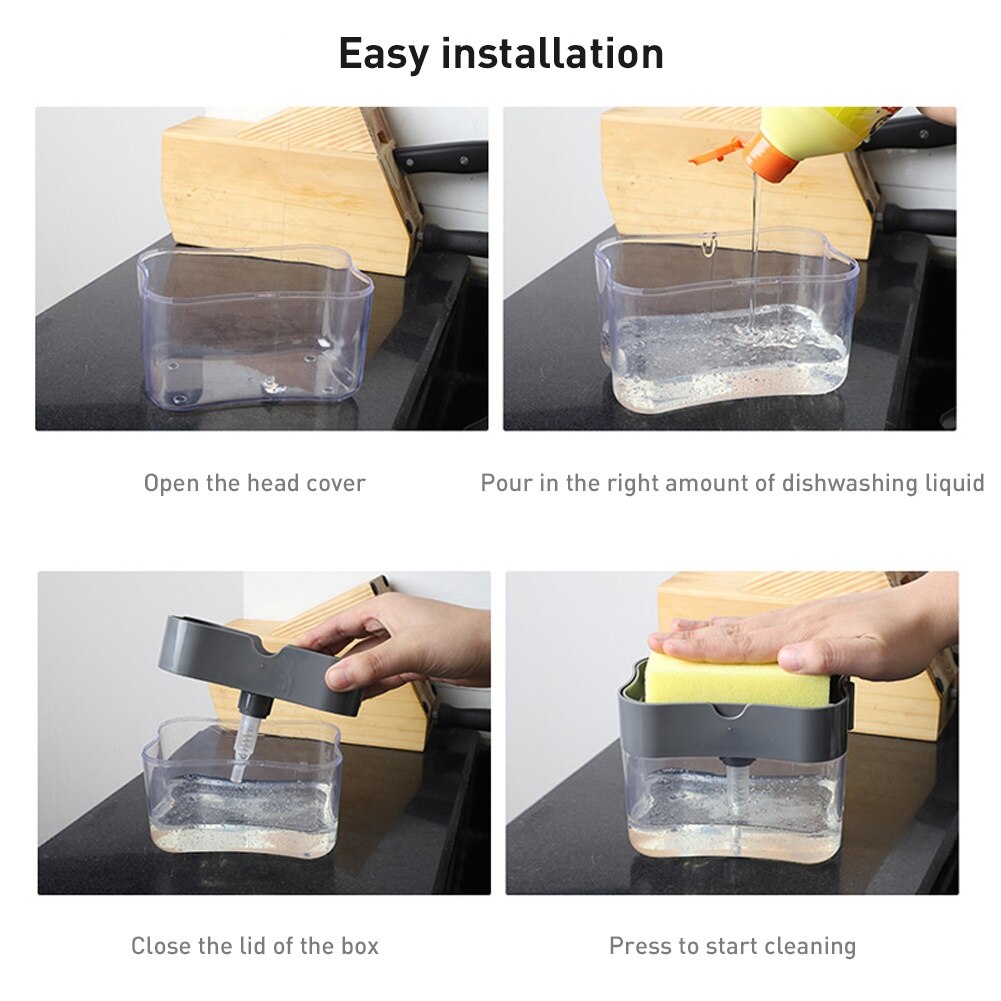 Easy installation

Open the head cover

Pour in the right amount of dishwashing liquid

Close the lid of the box

Press to start cleaning