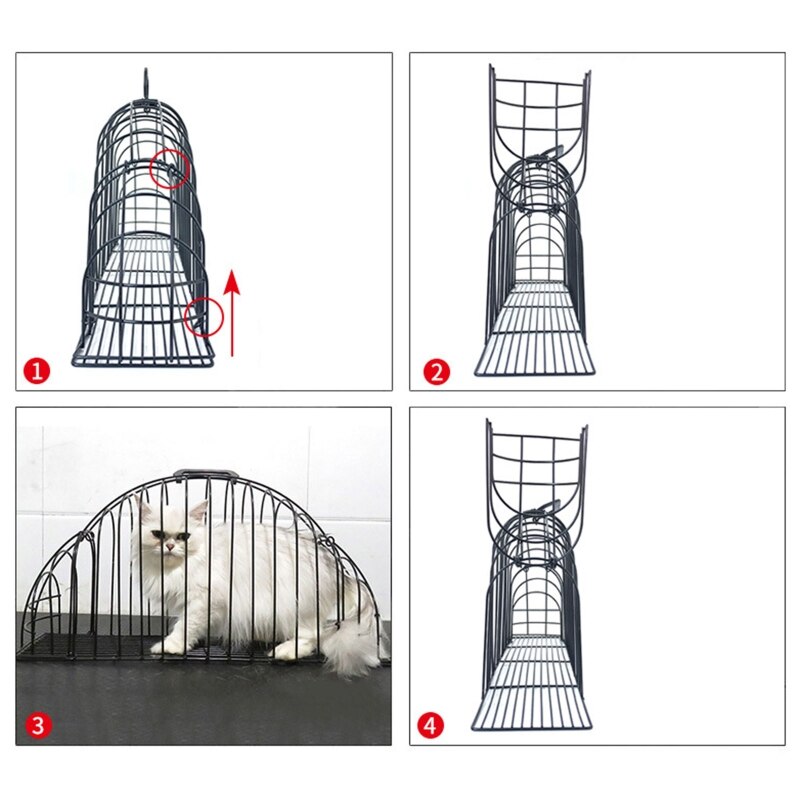 1

2

3

4