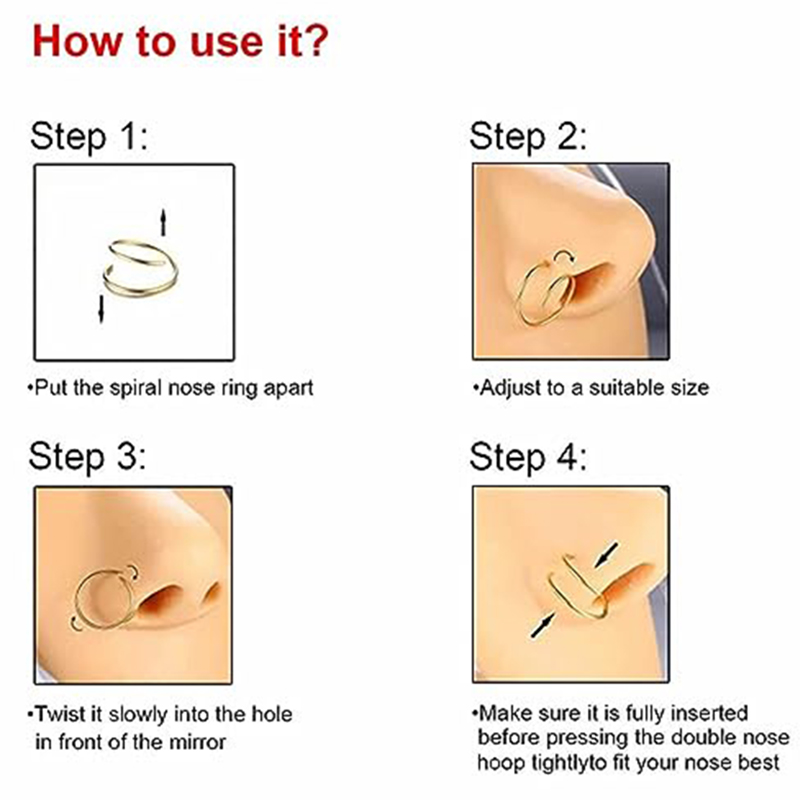 How to use it?

Step 1:

•Put the spiral nose ring apart

Step 2:

•Adjust to a suitable size

Step 3:

•Twist it slowly into the hole in front of the mirror

Step 4:

•Make sure it is fully inserted before pressing the double nose hoop tightlyto fit your nose best