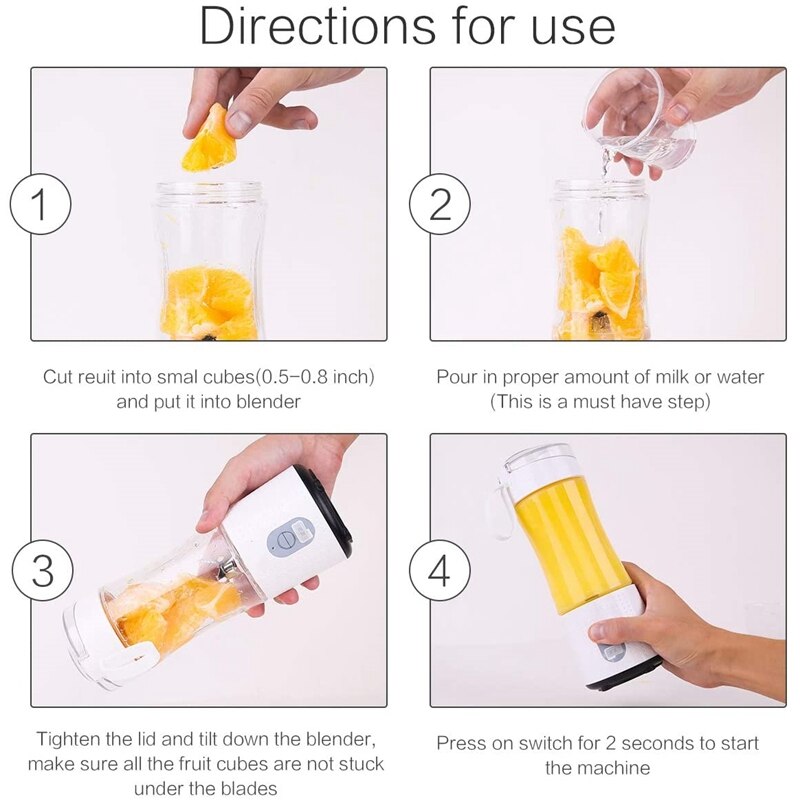 Directions for use

1

Cut reuit into smal cubes(0.5–0.8 inch) and put it into blender

2

Pour in proper amount of milk or water (This is a must have step)

3

Tighten the lid and tilt down the blender, make sure all the fruit cubes are not stuck under the blades

4

Press on switch for 2 seconds to start the machine