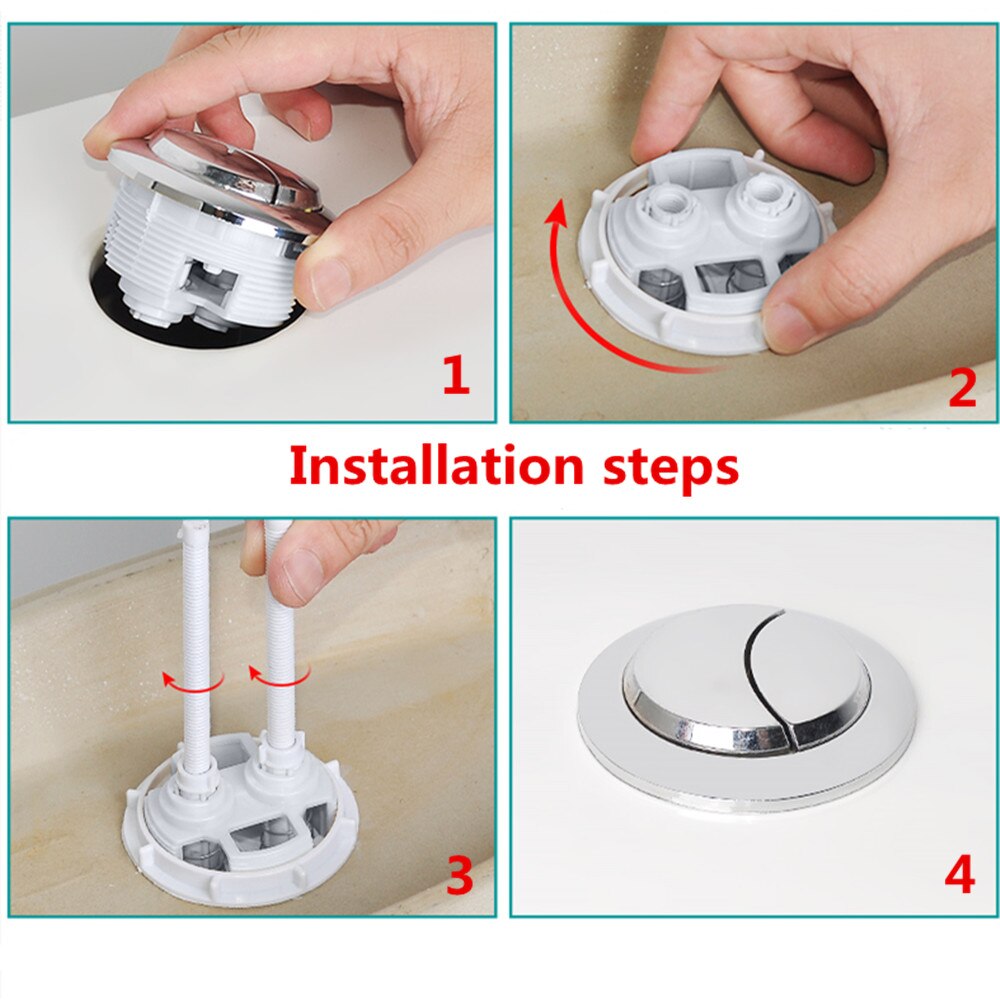 1

2

Installation steps

3

4