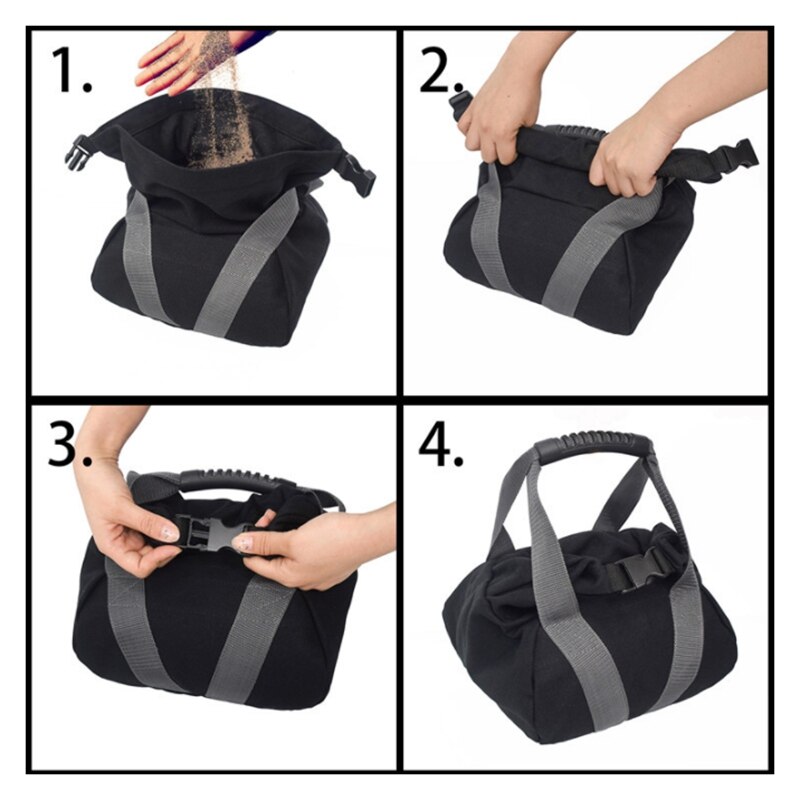 1.

2.

3.

4.