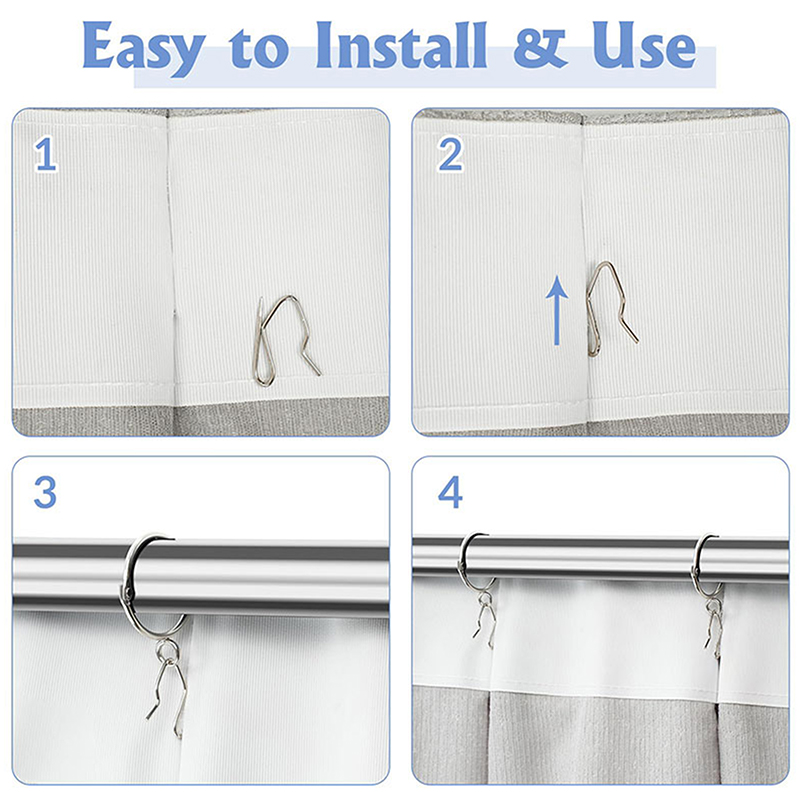 Easy to Install & Use

1

2

3

4