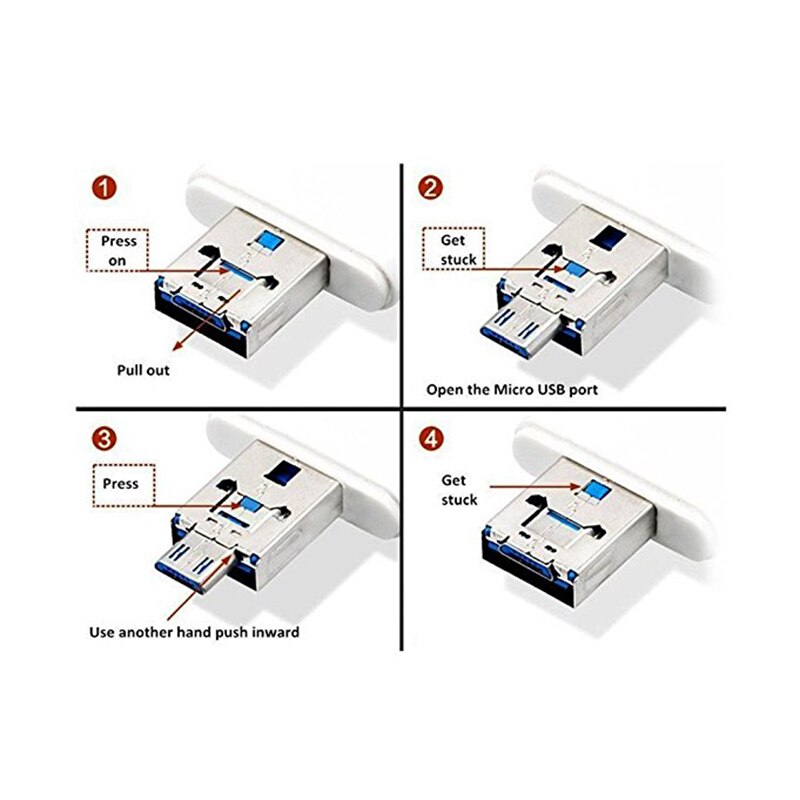 1

Press on

Pull out

2

Get stuck

Open the Micro USB port

3

Press

Use another hand push inward

4

Get stuck