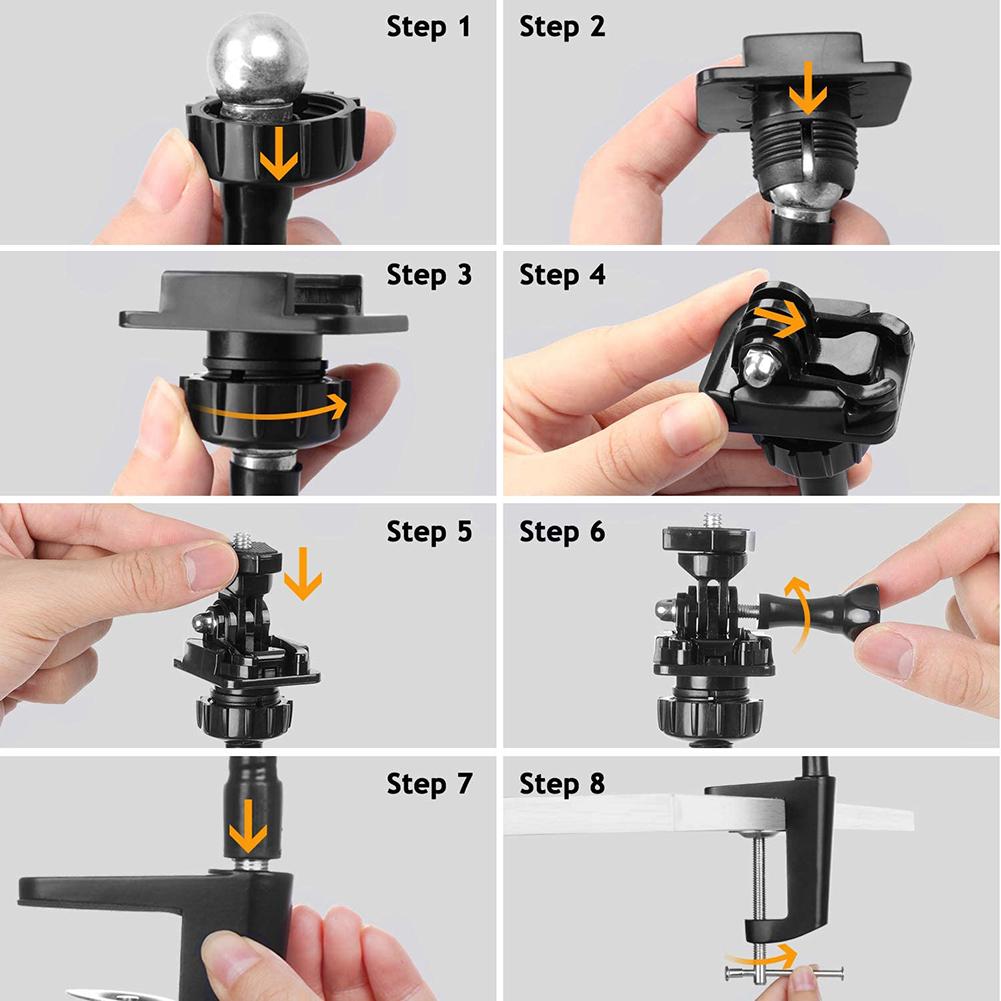 Step 1
Step 2
Step 3
Step 4
Step 5
Step 6
Step 7
Step 8