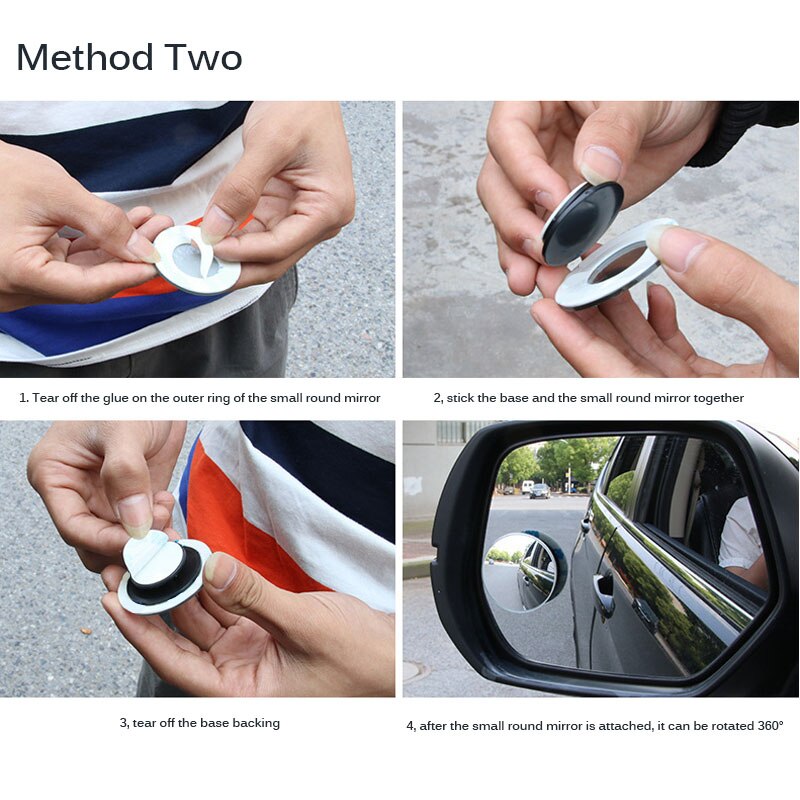 Method Two

1. Tear off the glue on the outer ring of the small round mirror

2, stick the base and the small round mirror together

3, tear off the base backing

4, after the small round mirror is attached, it can be rotated 360°