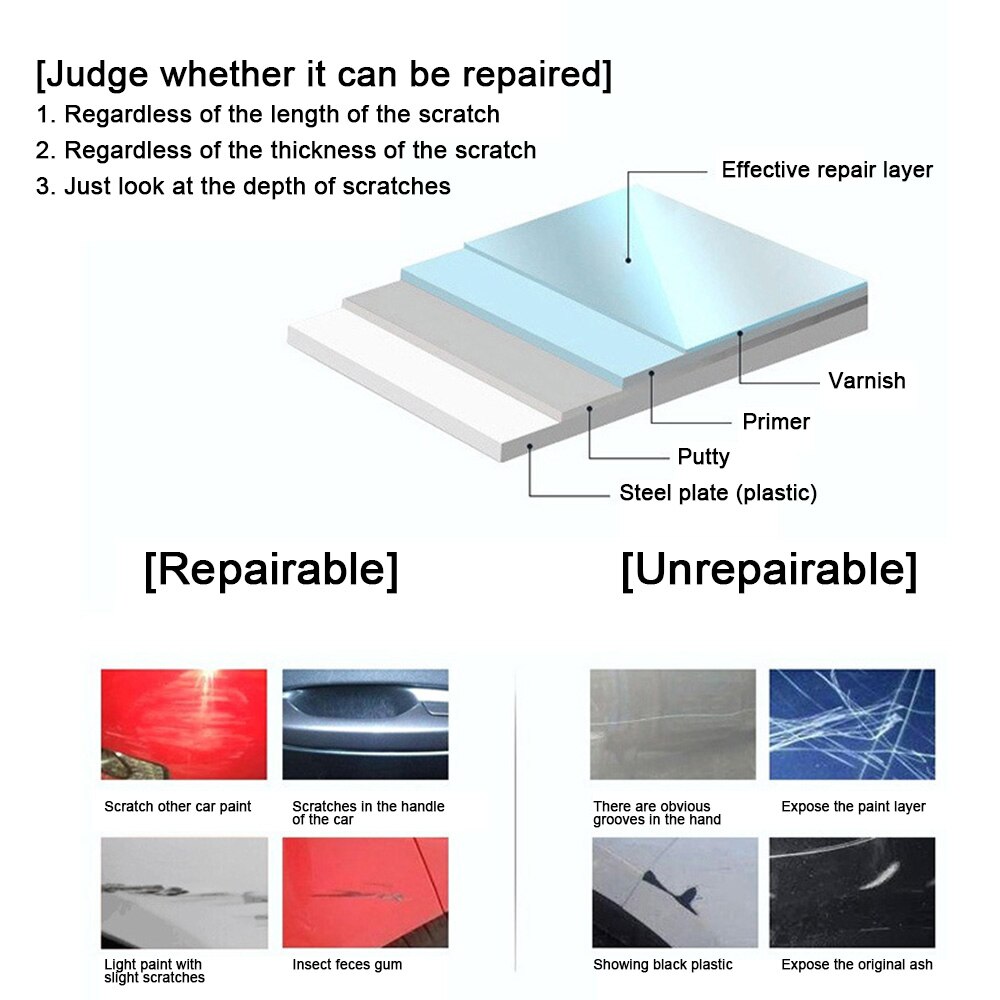 [Judge whether it can be repaired]
1. Regardless of the length of the scratch
2. Regardless of the thickness of the scratch
3. Just look at the depth of scratches

Effective repair layer
Varnish
Primer
Putty
Steel plate (plastic)

[Repairable]

Scratch other car paint
Scratches in the handle of the car
Light paint with slight scratches
Insect feces gum

[Unrepairable]

There are obvious grooves in the hand
Expose the paint layer
Showing black plastic
Expose the original ash