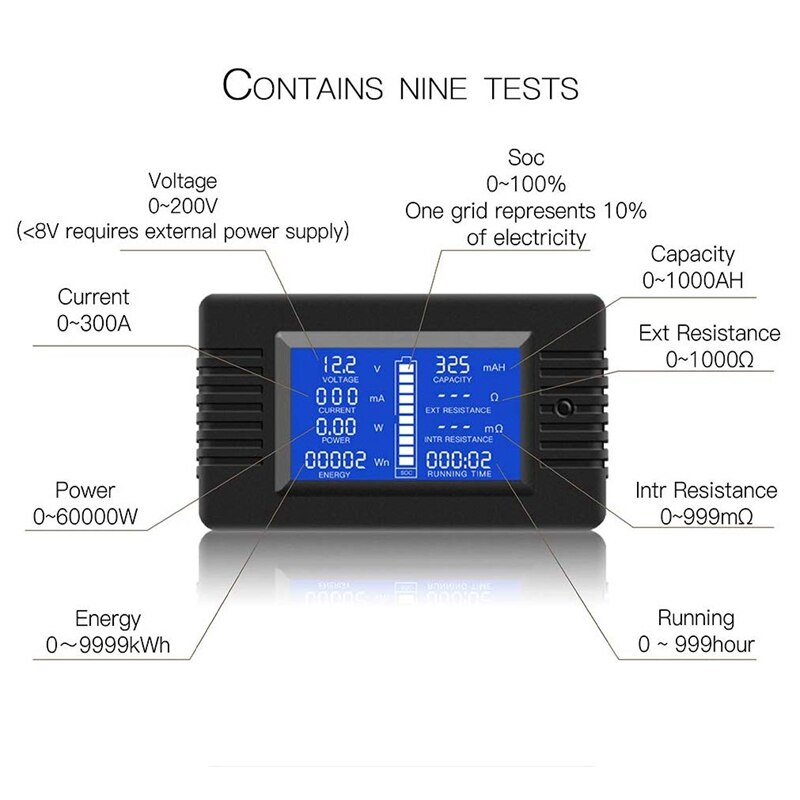 CONTAINS NINE TESTS

Voltage
0~200V
(<8V requires external power supply)

Soc
0~100%
One grid represents 10%
of electricity

Capacity
0~1000AH

Current
0~300A

Ext Resistance
0~1000Ω

12.2 V
VOLTAGE
000 mA
CURRENT
0.00 W
POWER
00002 Wh
ENERGY
SOC
325 mAH
CAPACITY
--- Ω
EXT RESISTANCE
--- mΩ
INTR RESISTANCE
000:02
RUNNING TIME

Power
0~60000W

Intr Resistance
0~999mΩ

Energy
0~9999kWh

Running
0 ~ 999hour