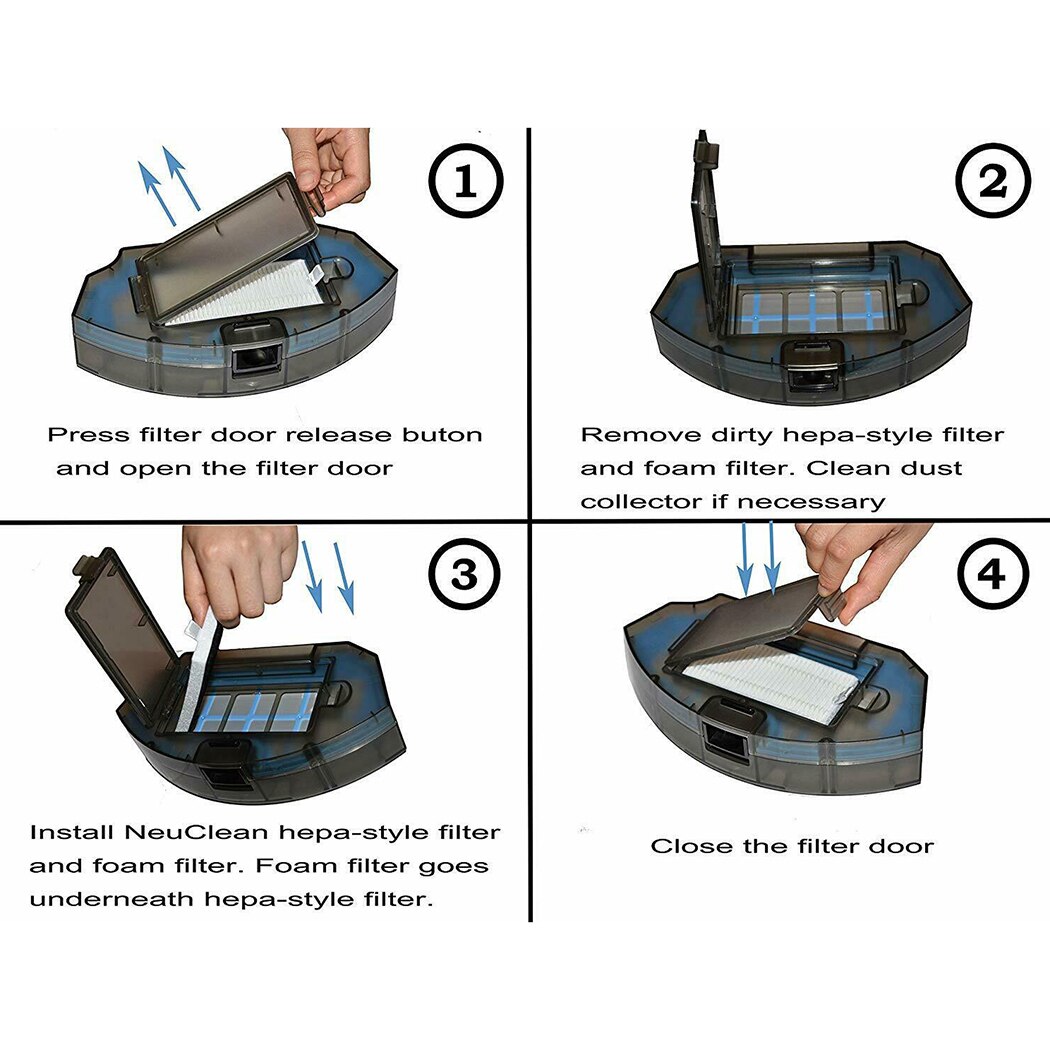 1

Press filter door release buton and open the filter door

2

Remove dirty hepa-style filter and foam filter. Clean dust collector if necessary

3

Install NeuClean hepa-style filter and foam filter. Foam filter goes underneath hepa-style filter.

4

Close the filter door