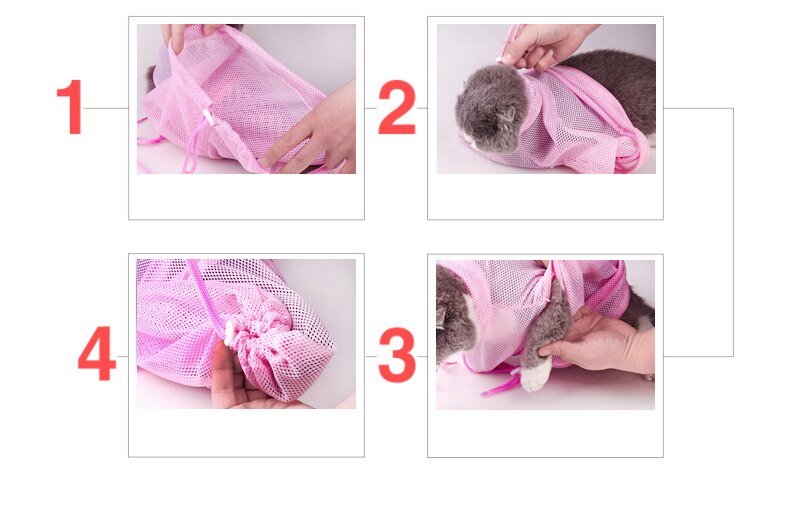 1
2
4
3