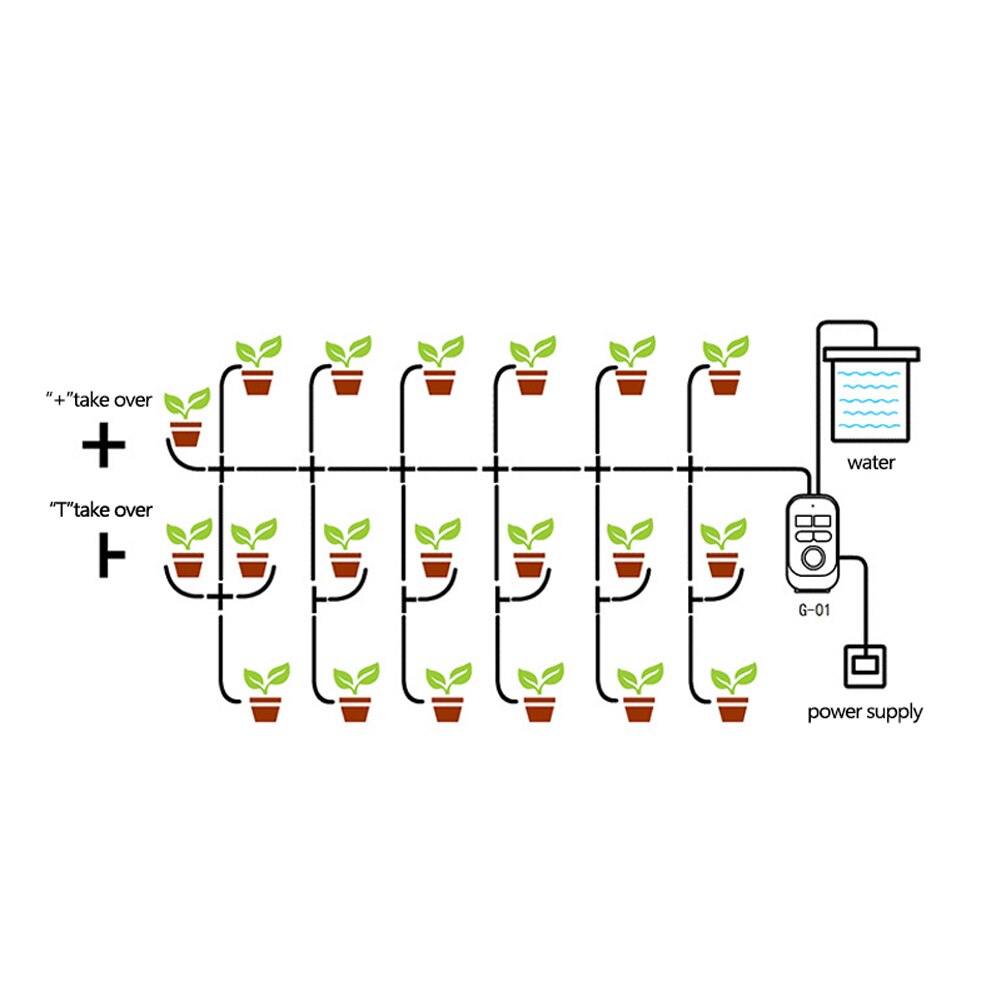 "+"take over

"T"take over

water

G-01

power supply