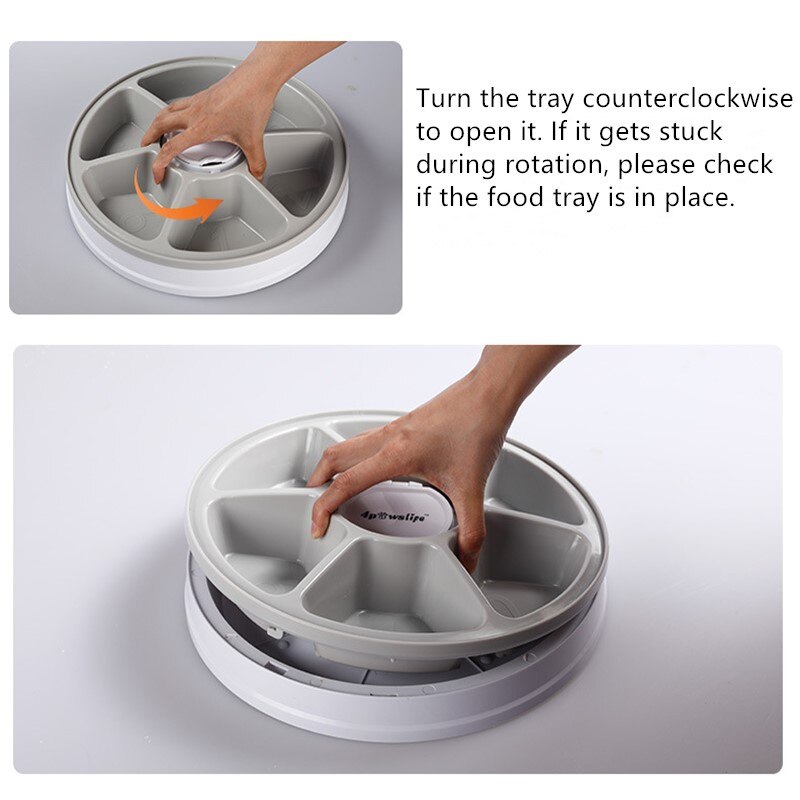 Turn the tray counterclockwise to open it. If it gets stuck during rotation, please check if the food tray is in place.

4pawslife