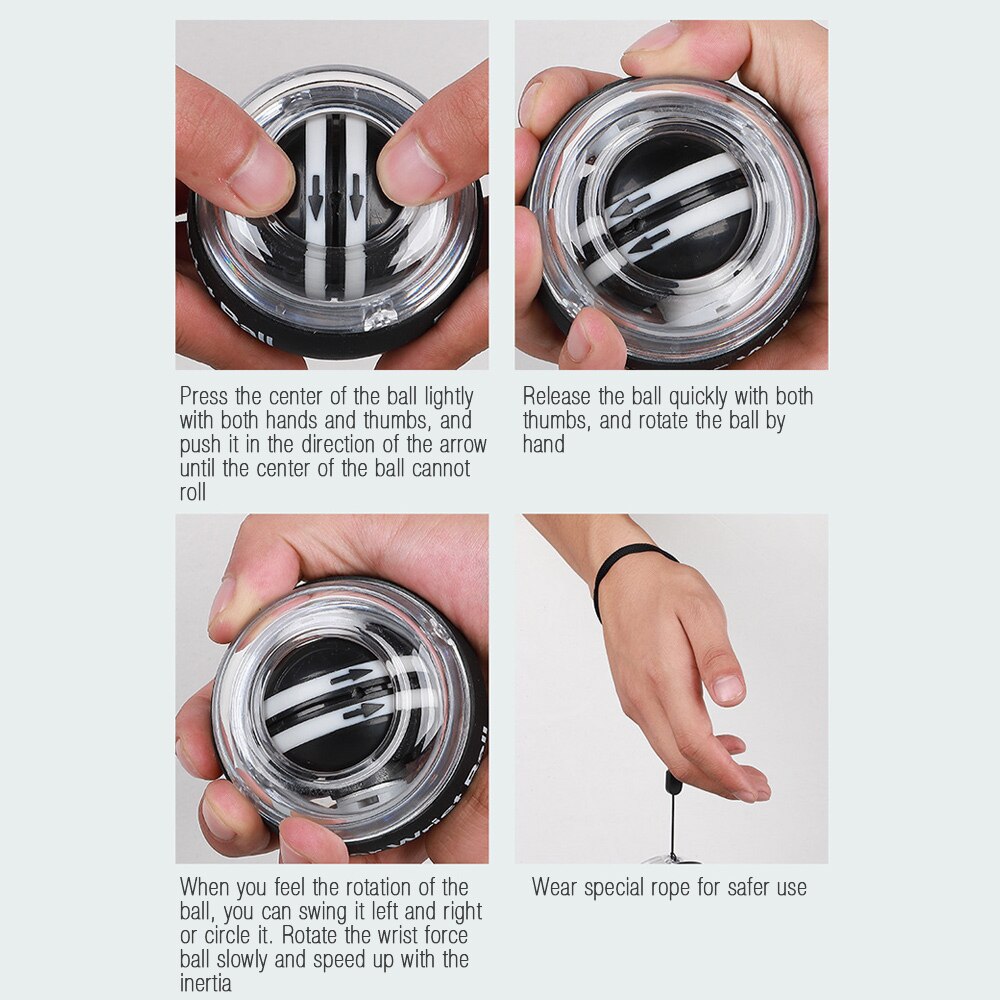 Press the center of the ball lightly with both hands and thumbs, and push it in the direction of the arrow until the center of the ball cannot roll

Release the ball quickly with both thumbs, and rotate the ball by hand

When you feel the rotation of the ball, you can swing it left and right or circle it. Rotate the wrist force ball slowly and speed up with the inertia

Wear special rope for safer use