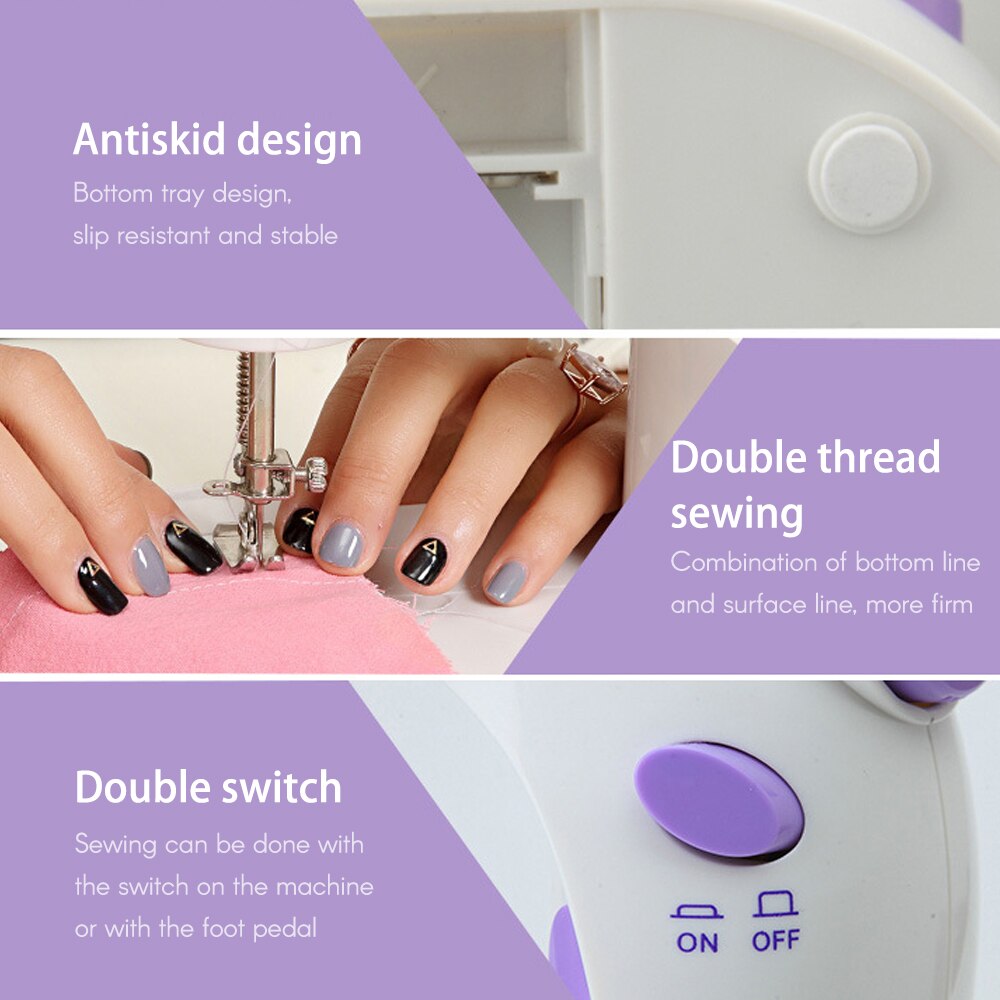 Antiskid design

Bottom tray design, slip resistant and stable

Double thread sewing

Combination of bottom line and surface line, more firm

Double switch

Sewing can be done with the switch on the machine or with the foot pedal

ON OFF