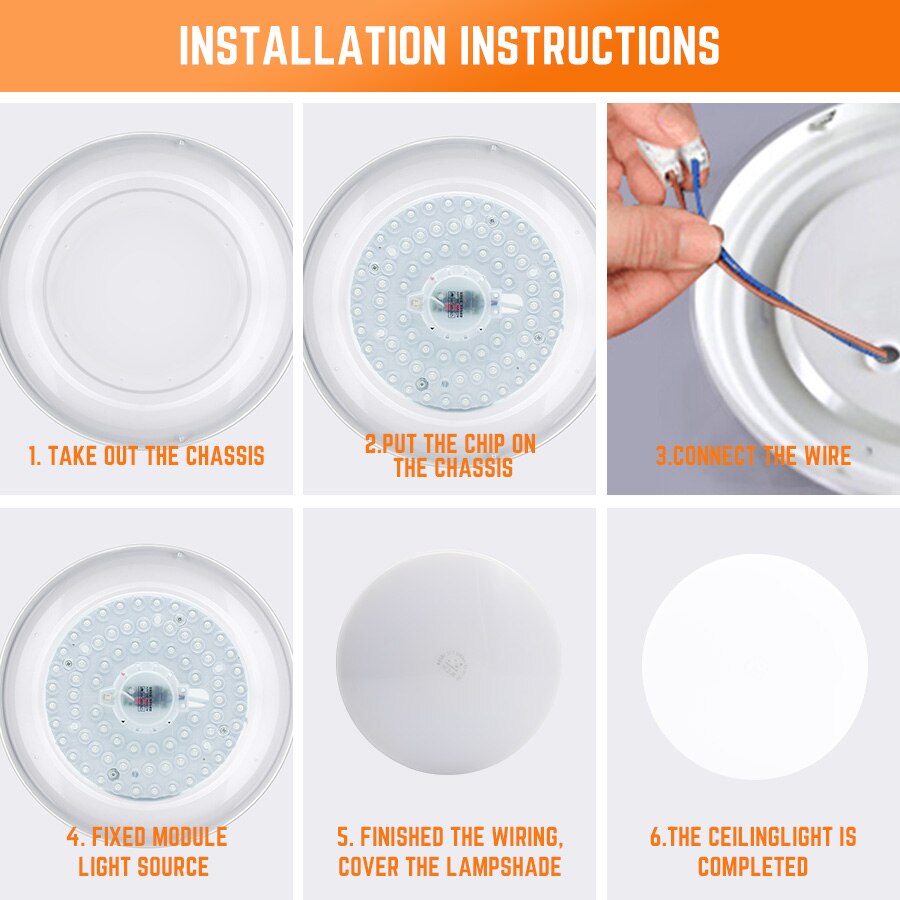 INSTALLATION INSTRUCTIONS

1. TAKE OUT THE CHASSIS

2.PUT THE CHIP ON THE CHASSIS

3.CONNECT THE WIRE

4. FIXED MODULE LIGHT SOURCE

5. FINISHED THE WIRING, COVER THE LAMPSHADE

6.THE CEILINGLIGHT IS COMPLETED