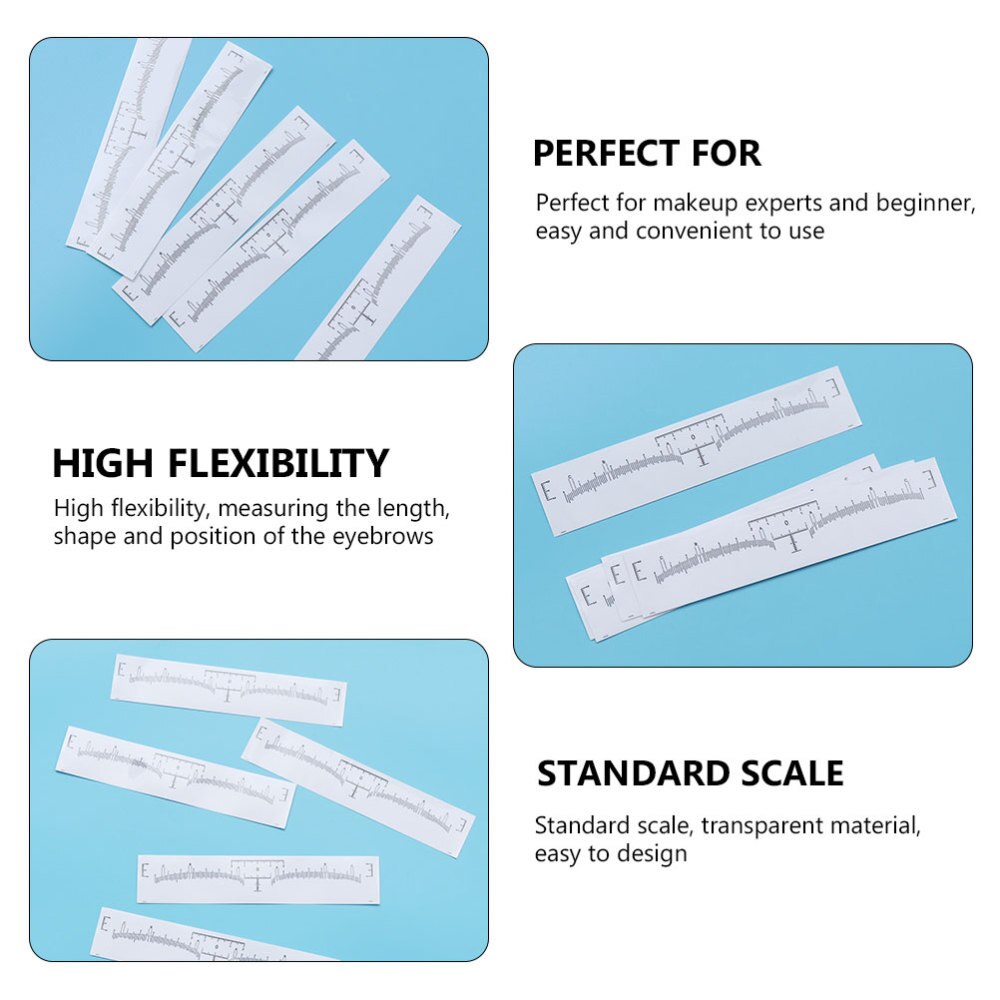 PERFECT FOR

Perfect for makeup experts and beginner, easy and convenient to use

HIGH FLEXIBILITY

High flexibility, measuring the length, shape and position of the eyebrows

STANDARD SCALE

Standard scale, transparent material, easy to design