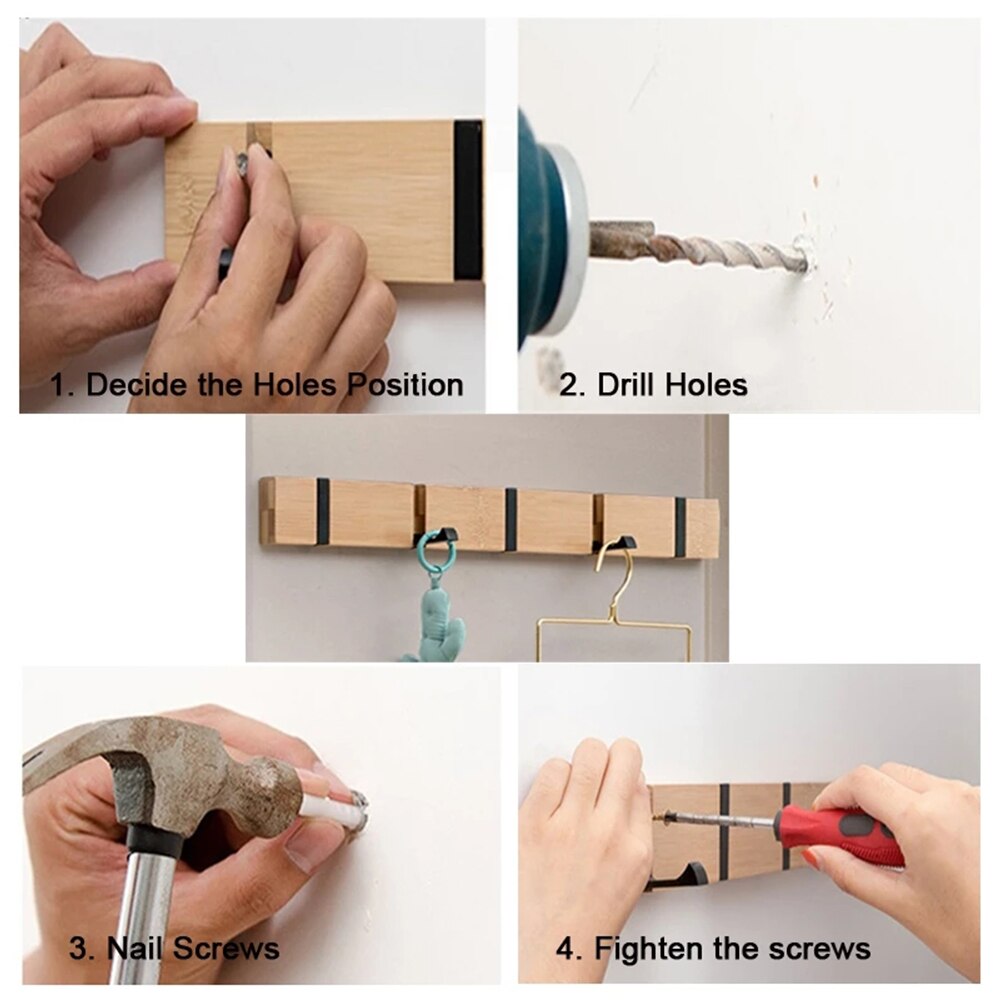 1. Decide the Holes Position

2. Drill Holes

3. Nail Screws

4. Fighten the screws