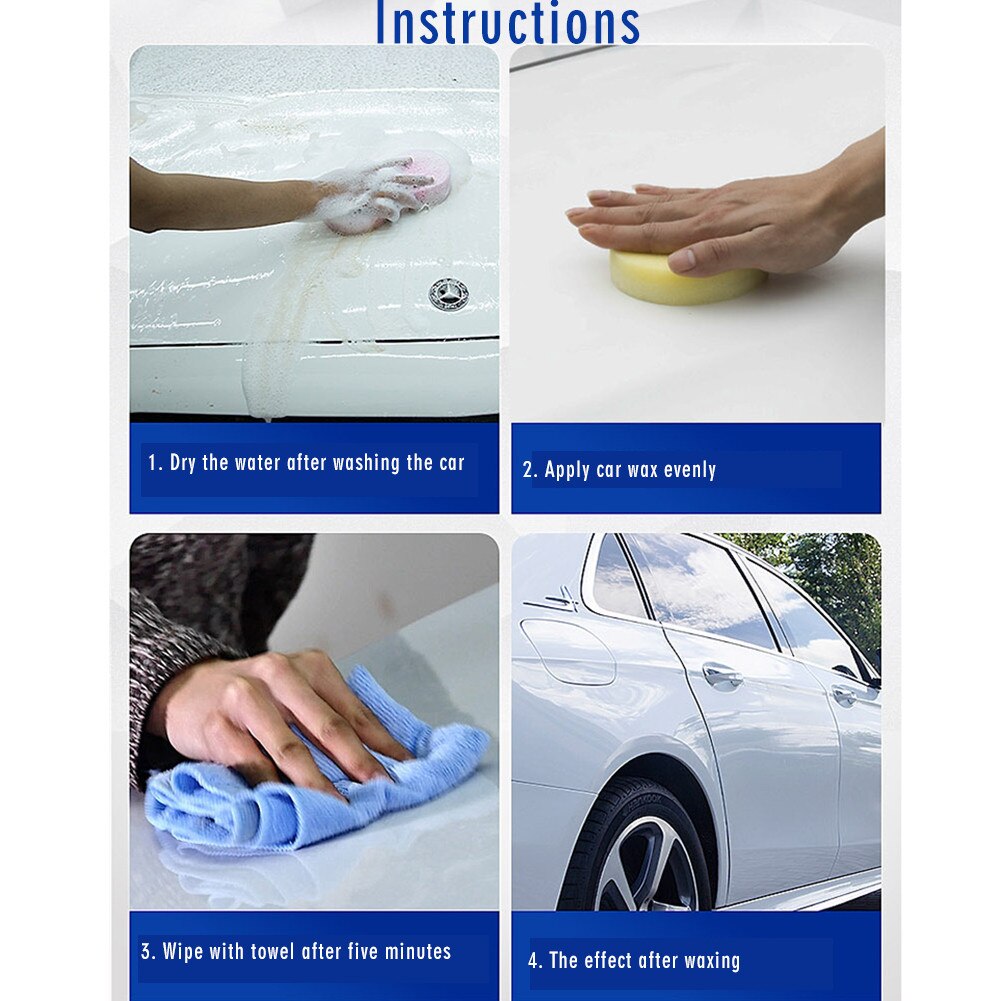 Instructions

1. Dry the water after washing the car

2. Apply car wax evenly

3. Wipe with towel after five minutes

4. The effect after waxing