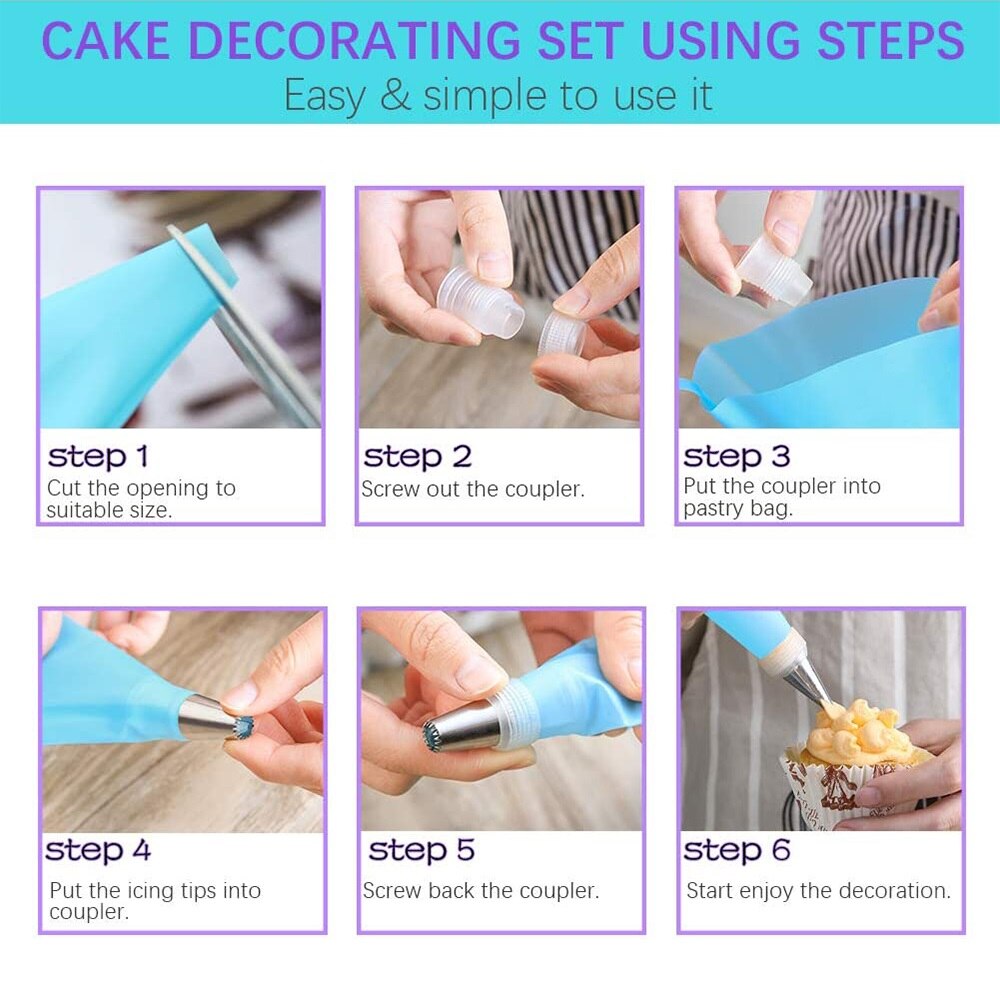 CAKE DECORATING SET USING STEPS
Easy & simple to use it

step 1
Cut the opening to suitable size.

step 2
Screw out the coupler.

step 3
Put the coupler into pastry bag.

step 4
Put the icing tips into coupler.

step 5
Screw back the coupler.

step 6
Start enjoy the decoration.