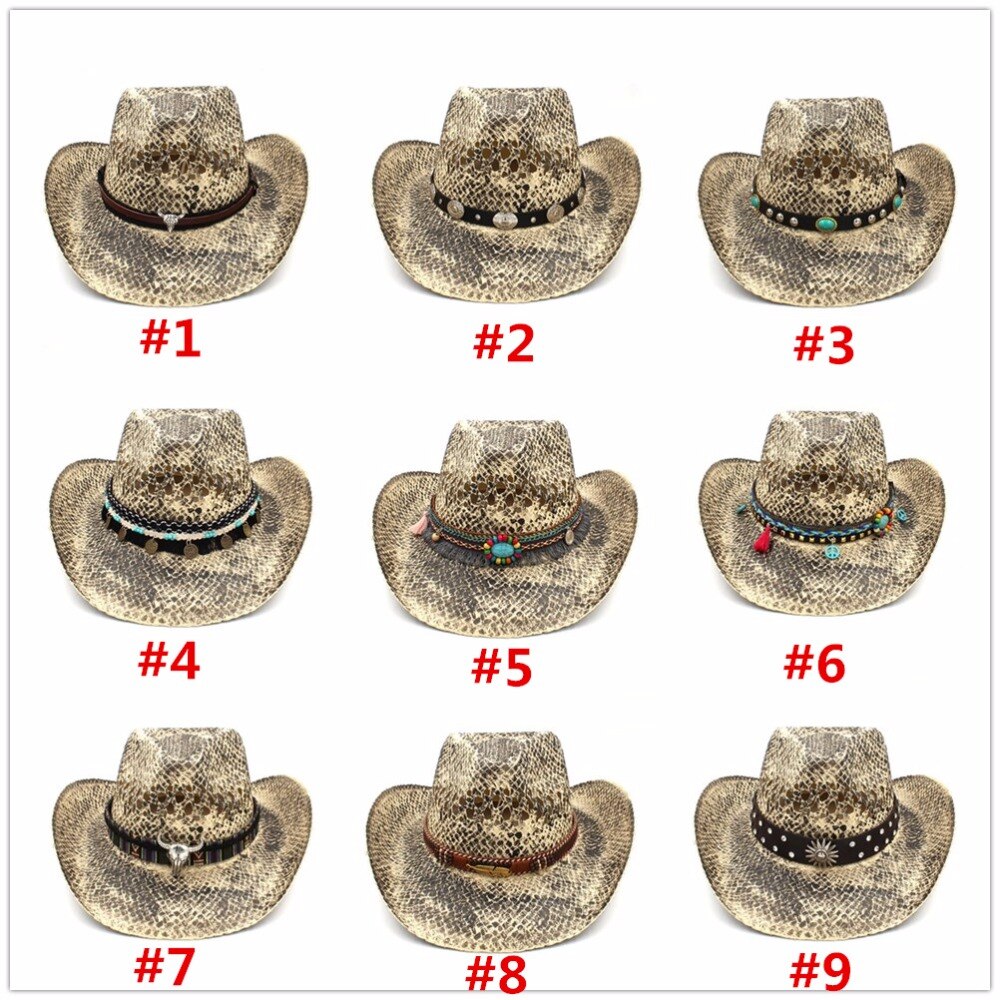 #1 #2 #3

#4 #5 #6

#7 #8 #9