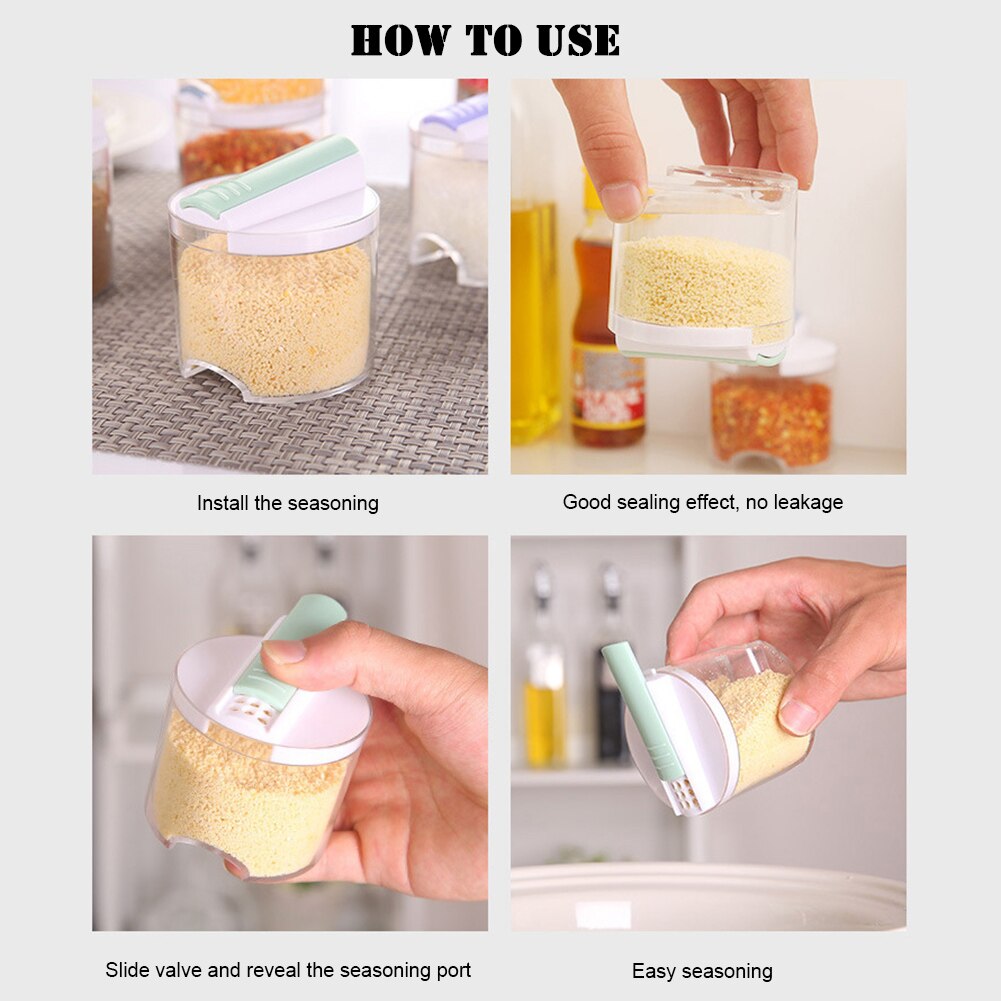 HOW TO USE

Install the seasoning

Good sealing effect, no leakage

Slide valve and reveal the seasoning port

Easy seasoning