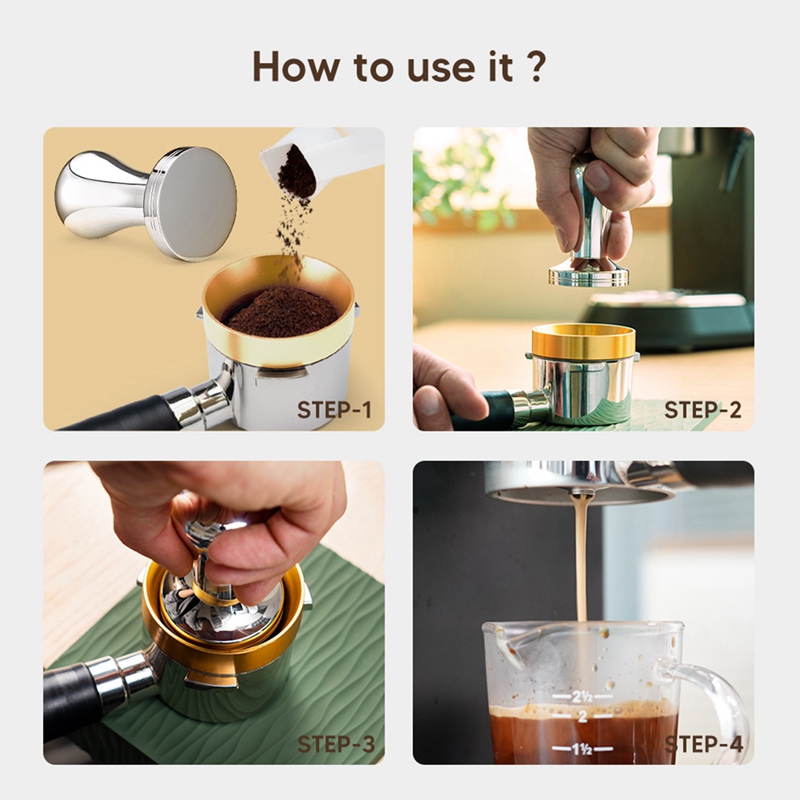 How to use it ?

STEP-1

STEP-2

STEP-3

2½
2
1½
STEP-4