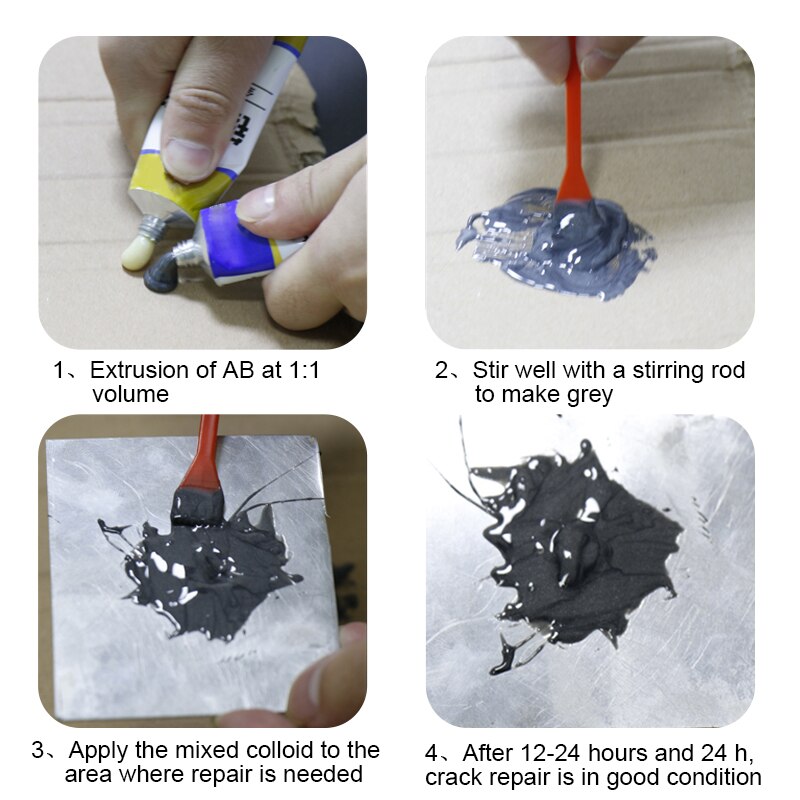 1、Extrusion of AB at 1:1 volume

2、Stir well with a stirring rod to make grey

3、Apply the mixed colloid to the area where repair is needed

4、After 12-24 hours and 24 h, crack repair is in good condition