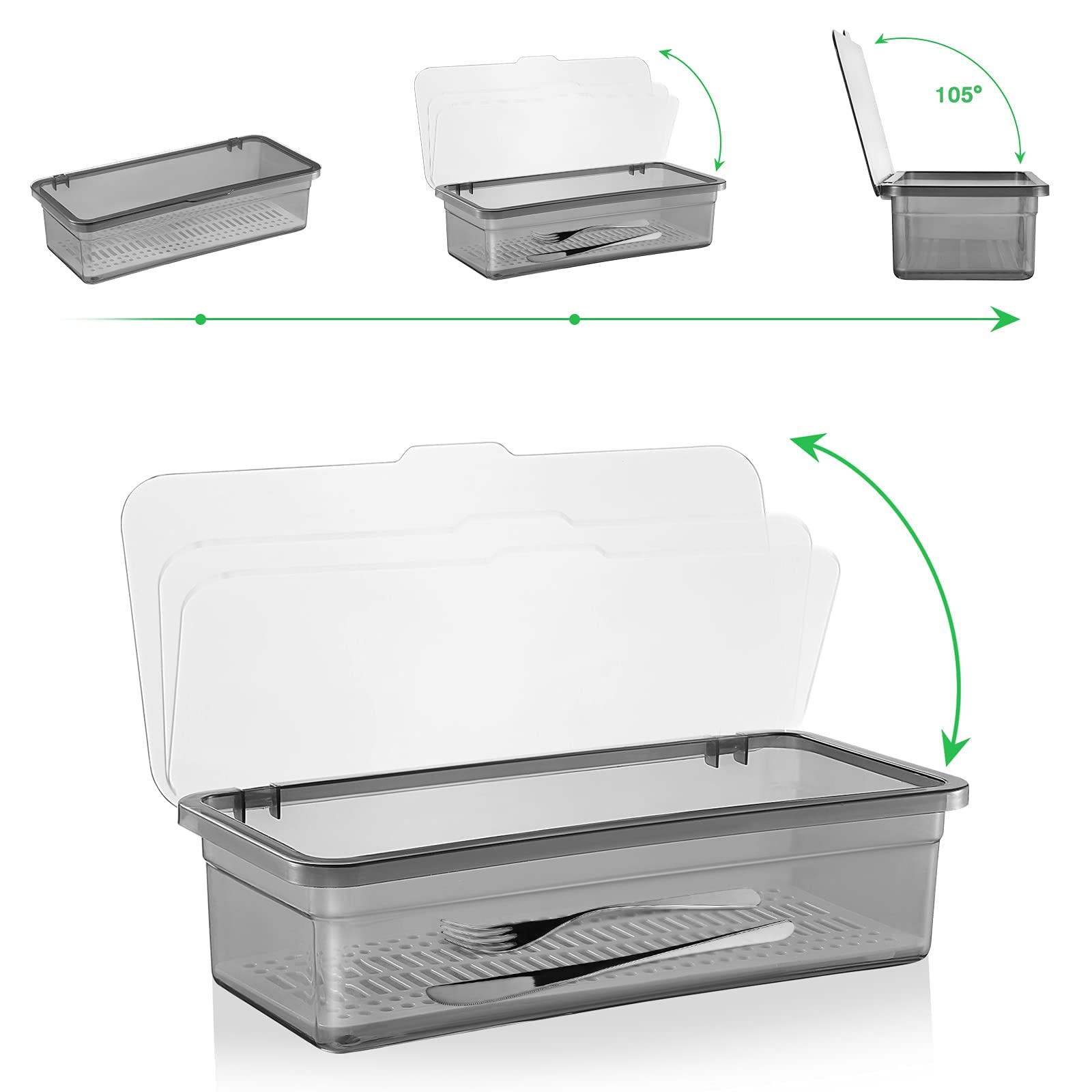 105°