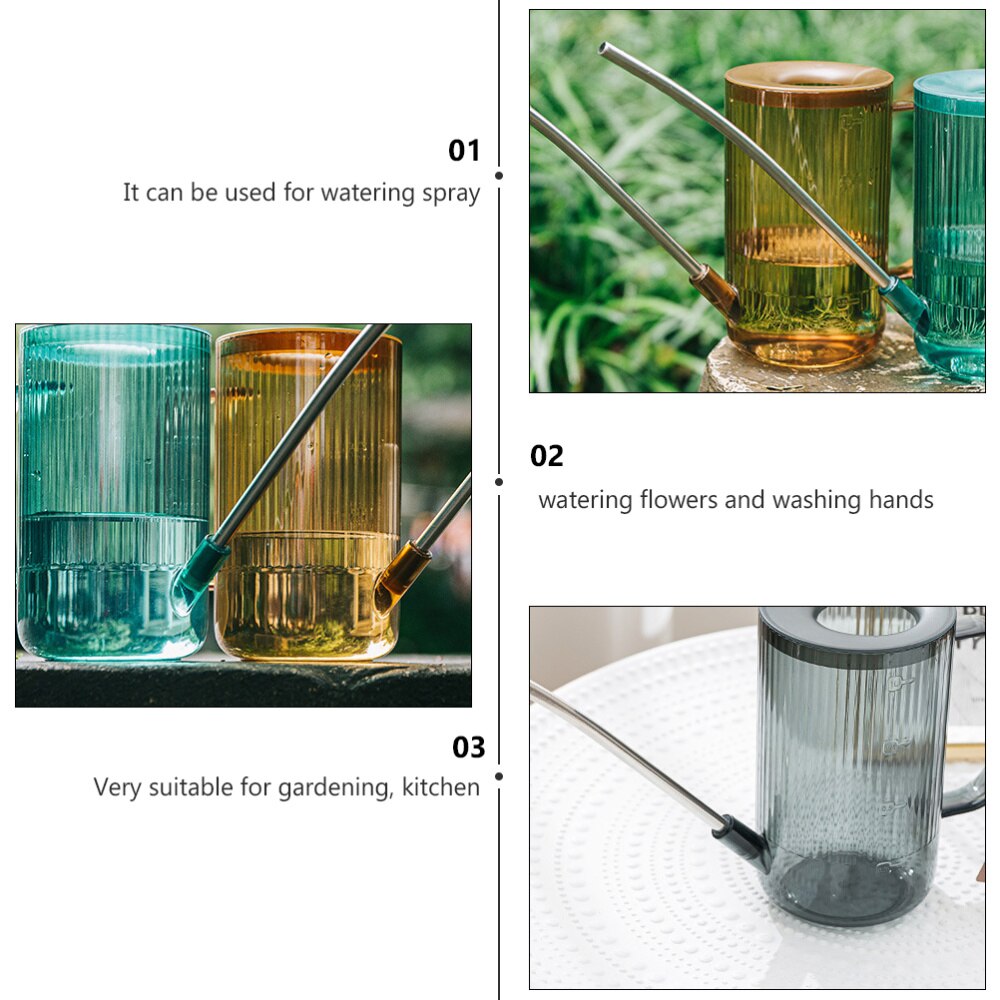 01
It can be used for watering spray

02
watering flowers and washing hands

03
Very suitable for gardening, kitchen