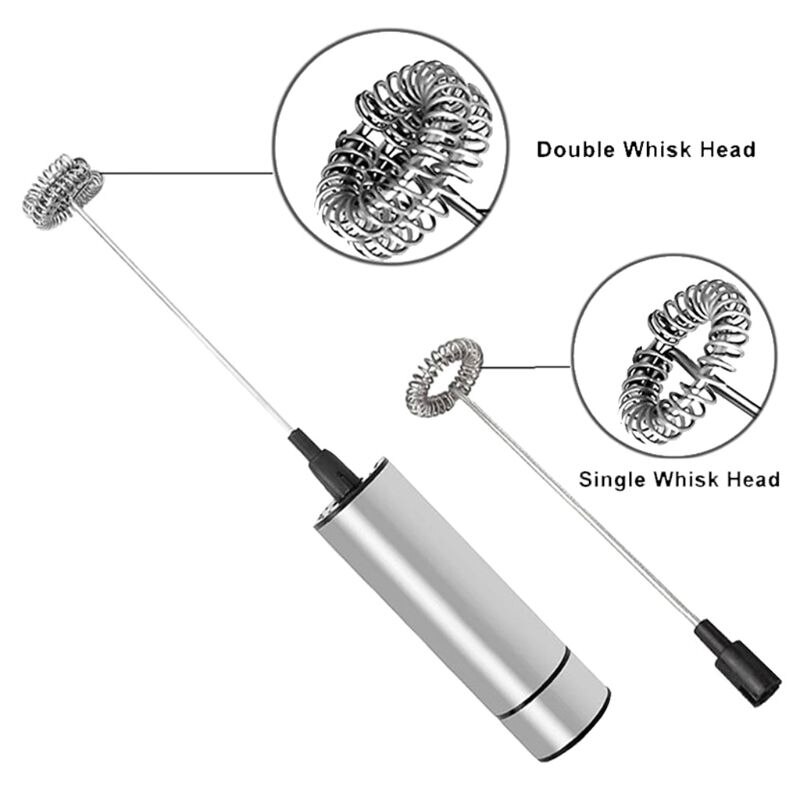 Double Whisk Head

Single Whisk Head