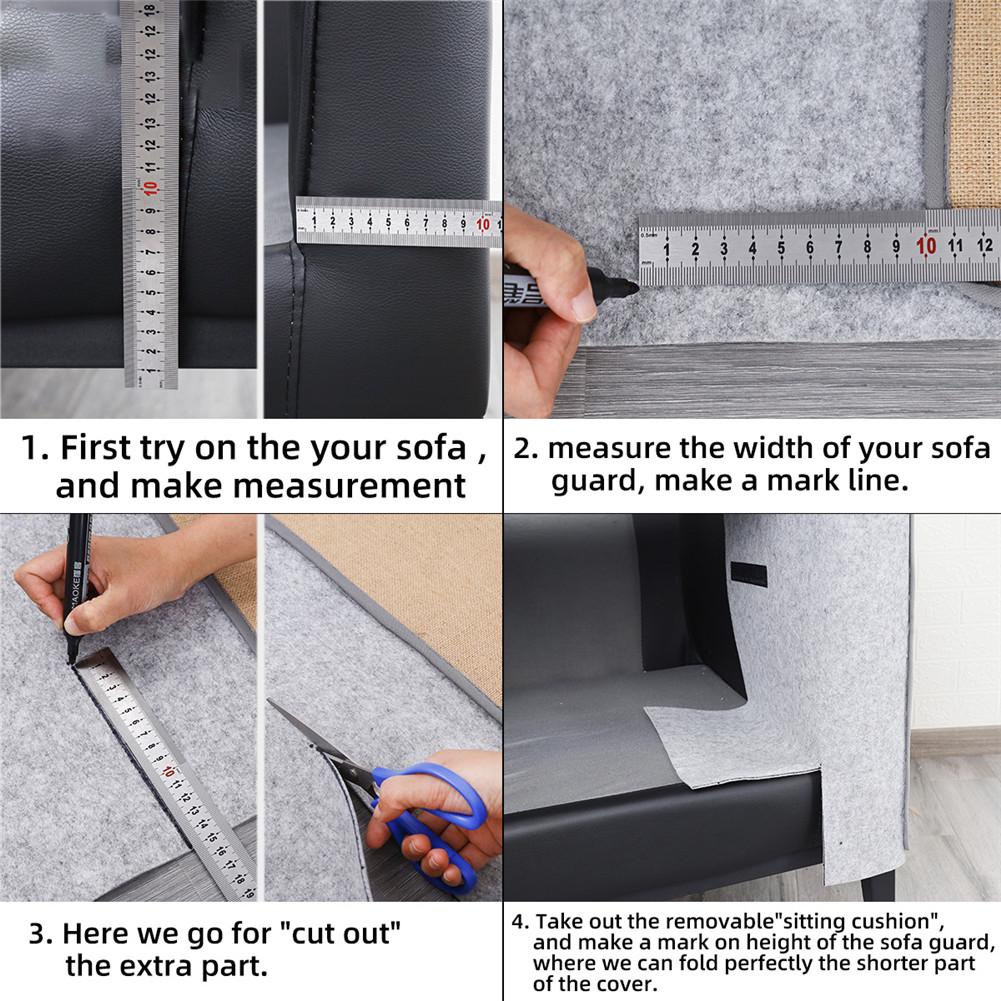 1. First try on the your sofa , and make measurement

2. measure the width of your sofa guard, make a mark line.

3. Here we go for "cut out" the extra part.

4. Take out the removable"sitting cushion", and make a mark on height of the sofa guard, where we can fold perfectly the shorter part of the cover.