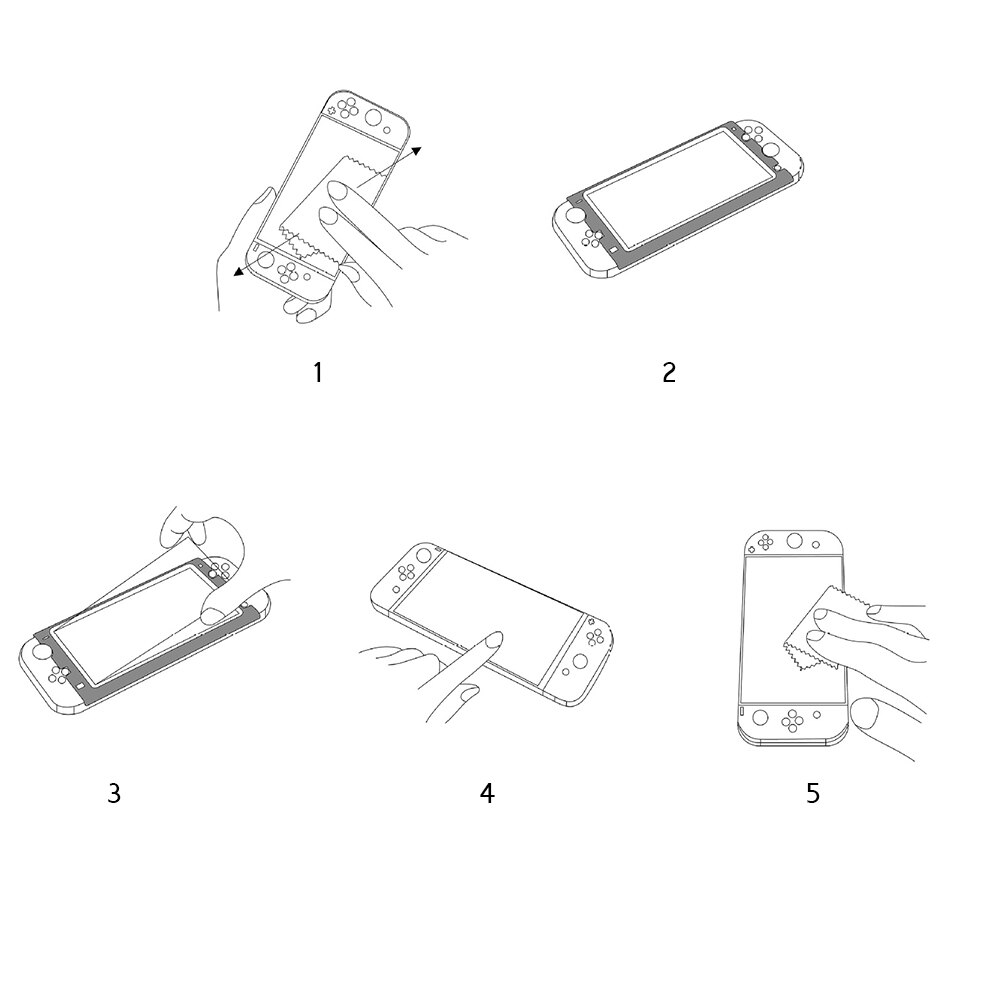 1

2

3

4

5