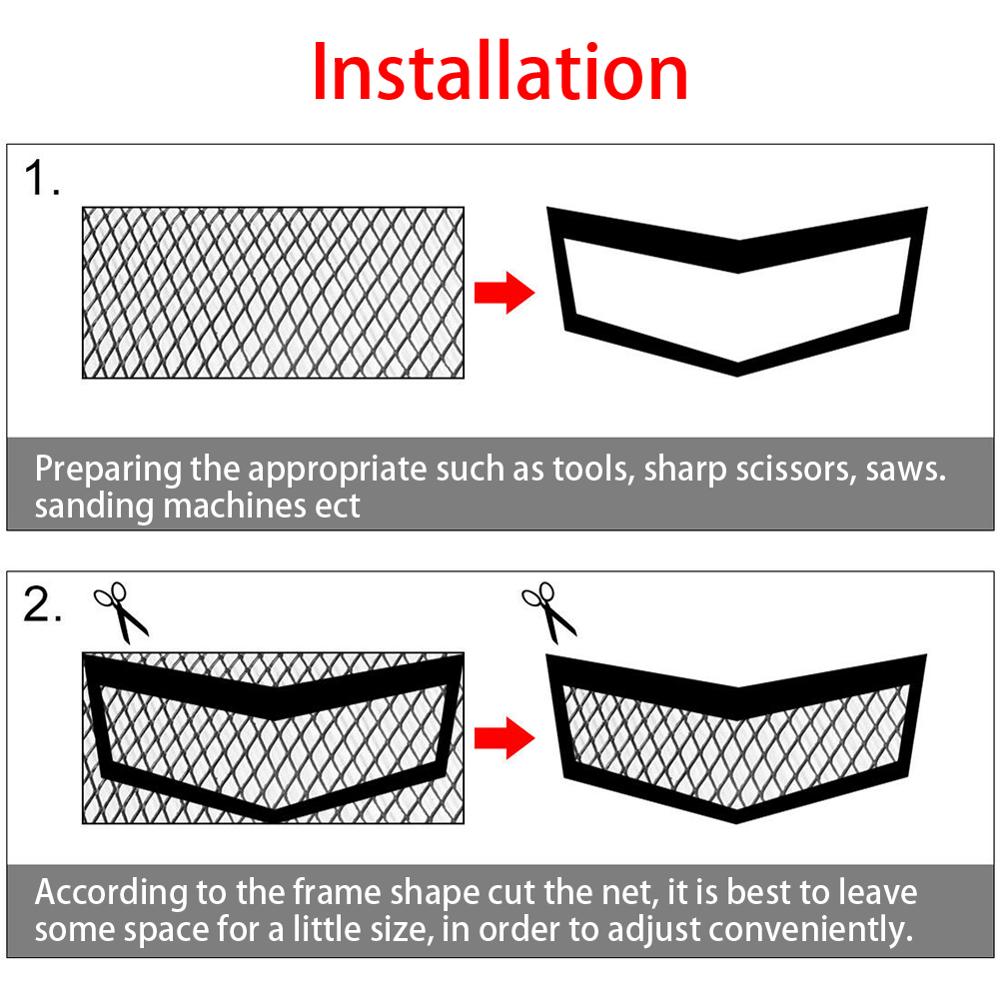 Installation

1.

Preparing the appropriate such as tools, sharp scissors, saws. sanding machines ect

2.

According to the frame shape cut the net, it is best to leave some space for a little size, in order to adjust conveniently.