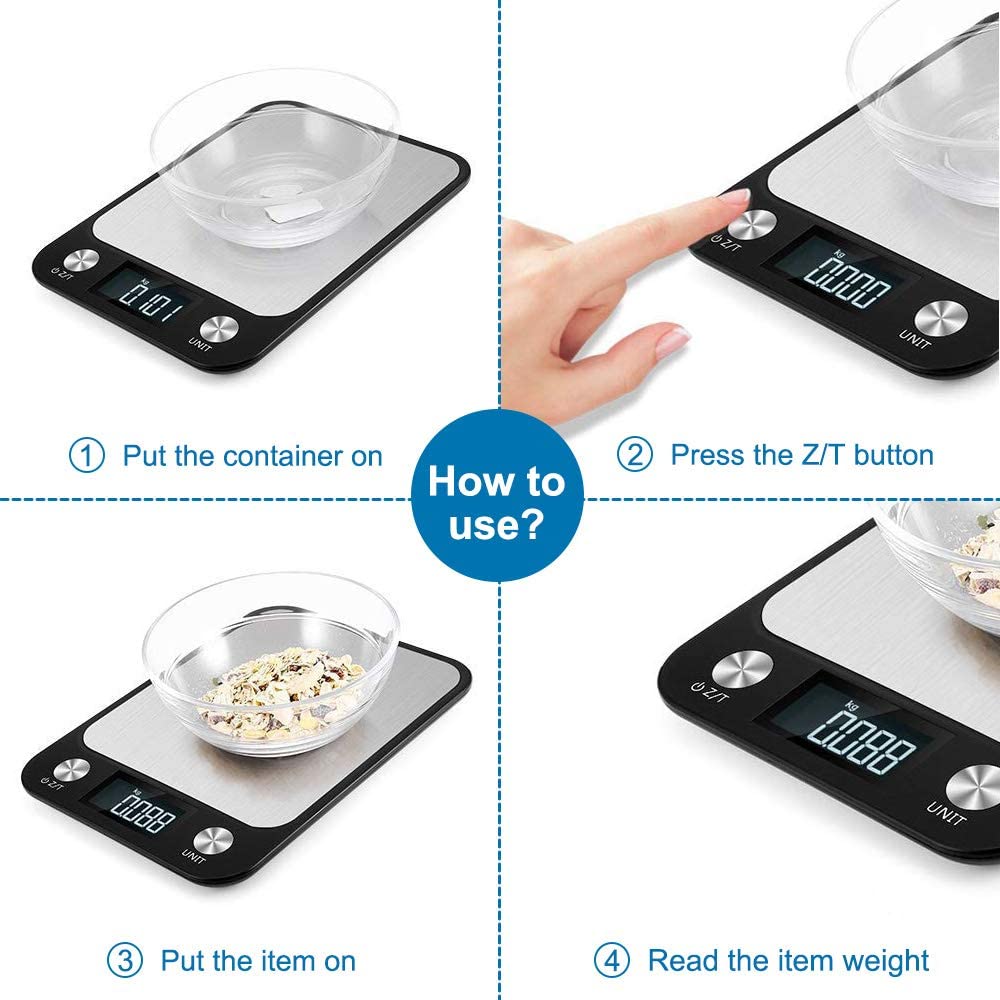 Z/T
kg
0.101
UNIT

① Put the container on

Z/T
kg
0.000
UNIT

② Press the Z/T button

How to use?

Z/T
kg
0.088
UNIT

③ Put the item on

Z/T
kg
0.088
UNIT

④ Read the item weight