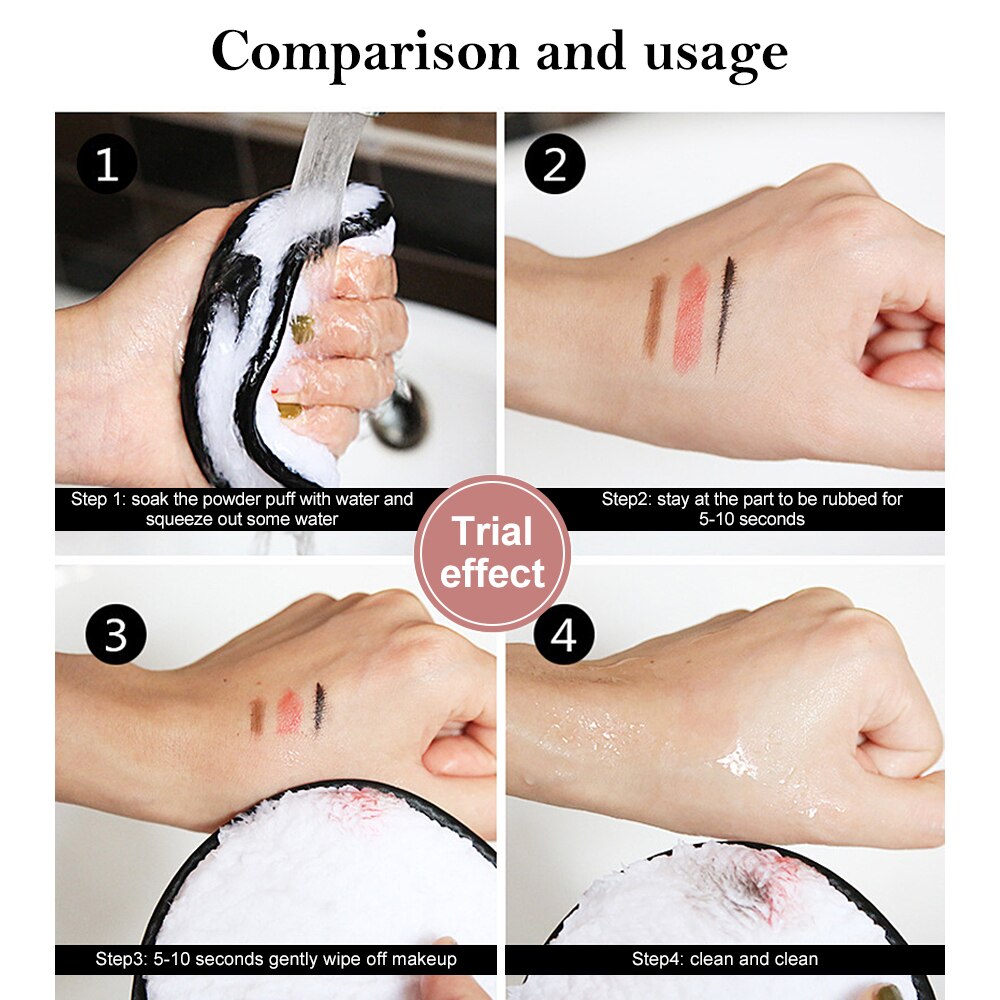 Comparison and usage

1

Step 1: soak the powder puff with water and squeeze out some water

2

Step2: stay at the part to be rubbed for 5-10 seconds

Trial effect

3

Step3: 5-10 seconds gently wipe off makeup

4

Step4: clean and clean