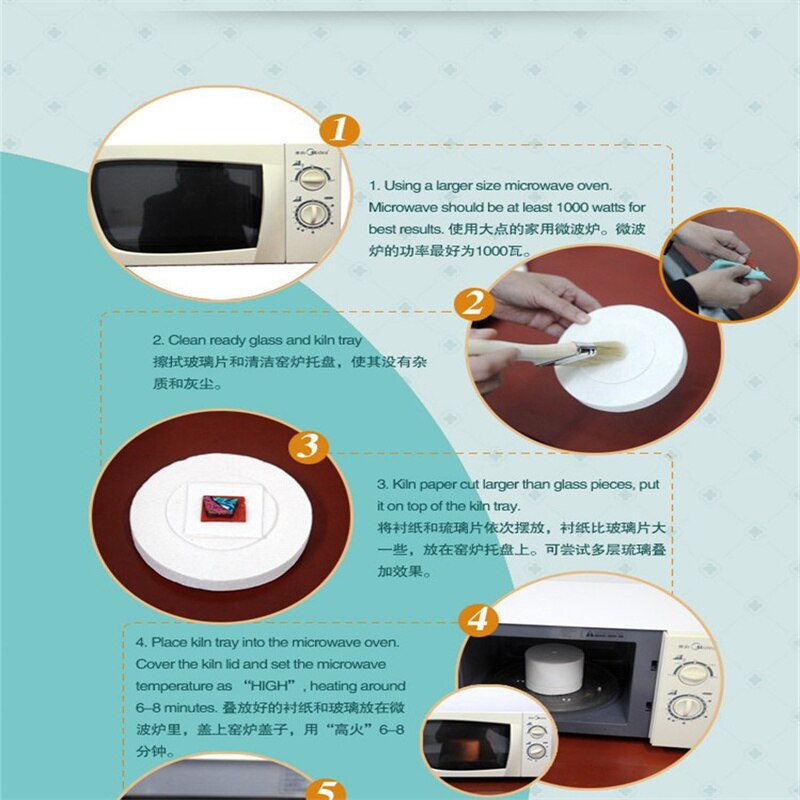 1

1. Using a larger size microwave oven. Microwave should be at least 1000 watts for best results. 使用大点的家用微波炉。微波炉的功率最好为1000瓦。

2

2. Clean ready glass and kiln tray
擦拭玻璃片和清洁窑炉托盘，使其没有杂质和灰尘。

3

3. Kiln paper cut larger than glass pieces, put it on top of the kiln tray.
将衬纸和琉璃片依次摆放，衬纸比玻璃片大一些，放在窑炉托盘上。可尝试多层琉璃叠加效果。

4

4. Place kiln tray into the microwave oven. Cover the kiln lid and set the microwave temperature as "HIGH", heating around 6–8 minutes. 叠放好的衬纸和玻璃放在微波炉里，盖上窑炉盖子，用"高火"6–8分钟。

5