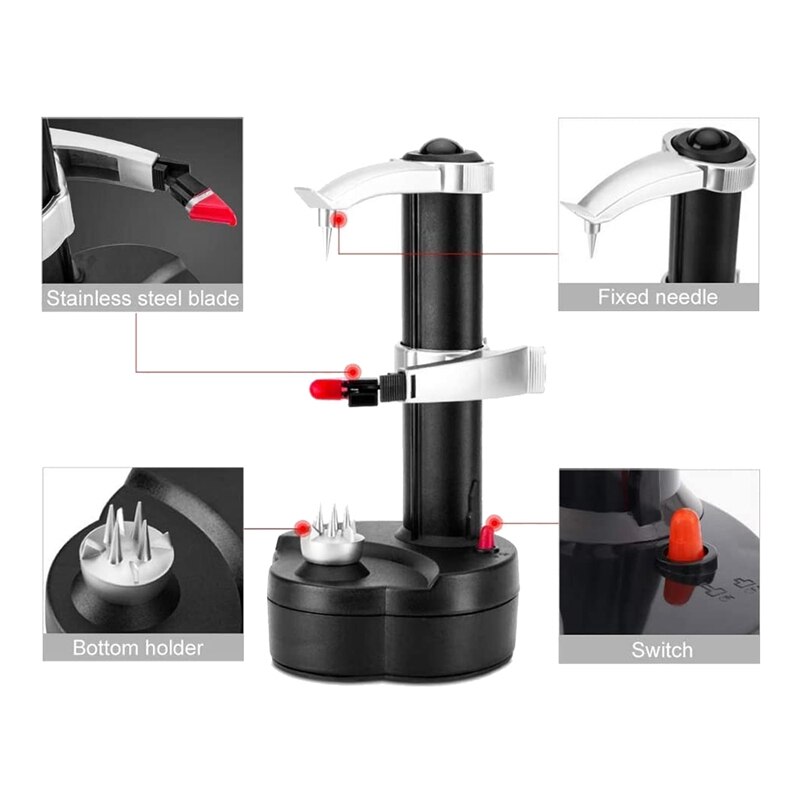 Stainless steel blade

Fixed needle

Bottom holder

Switch