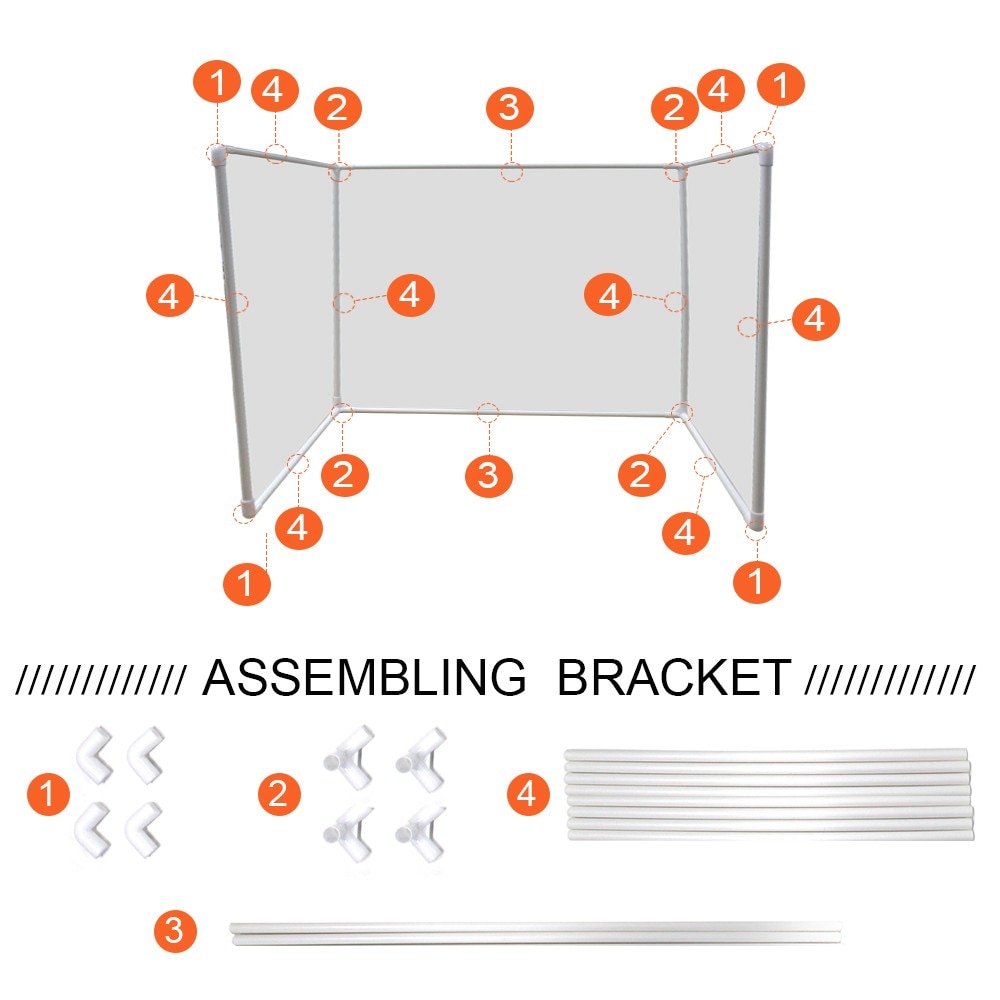 1 4 2 3 2 4 1

4 4 4 4

2 3 2

4 4

1 1

////////////// ASSEMBLING BRACKET //////////////

1 2 4

3