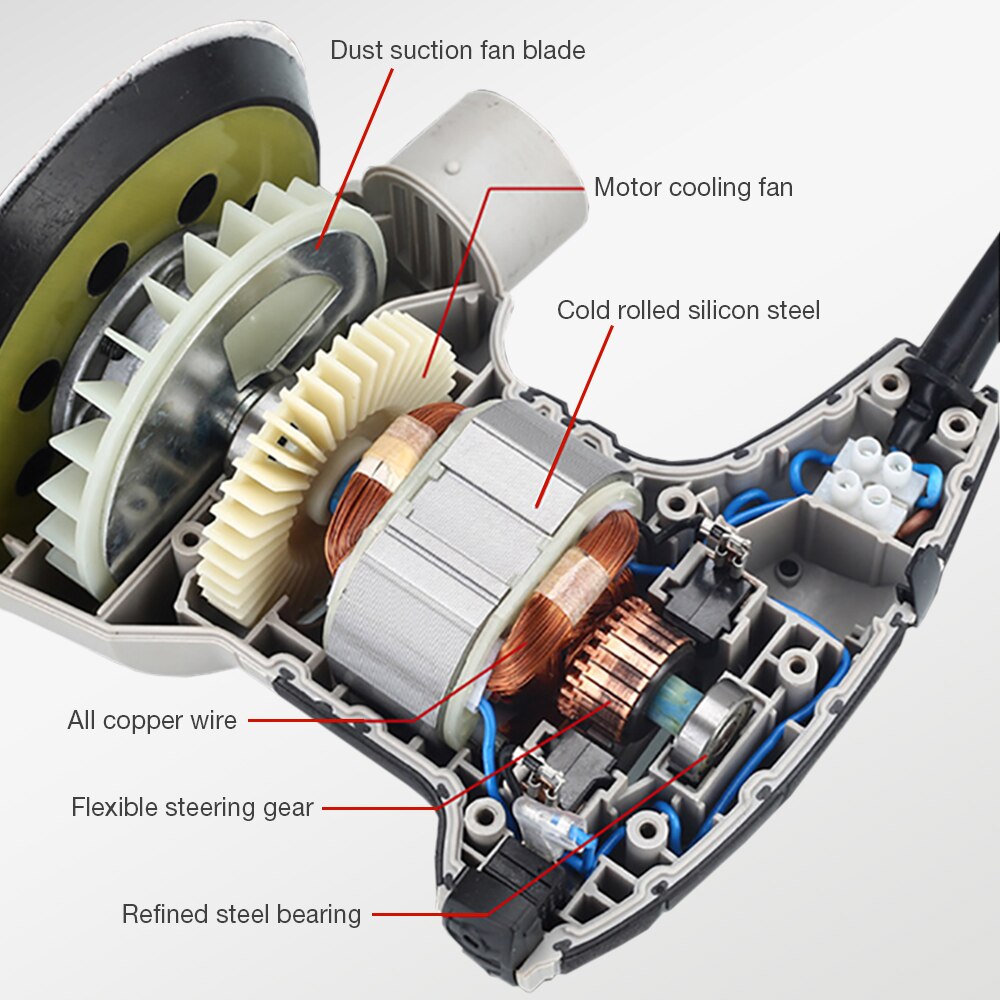 Dust suction fan blade

Motor cooling fan

Cold rolled silicon steel

All copper wire

Flexible steering gear

Refined steel bearing