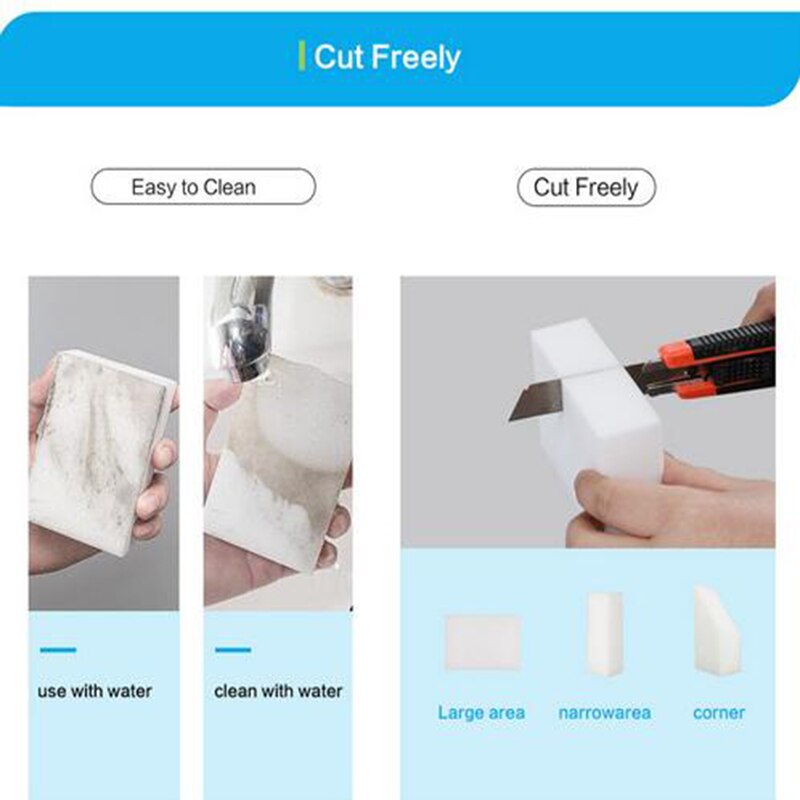 Cut Freely

Easy to Clean

Cut Freely

use with water

clean with water

Large area

narrowarea

corner