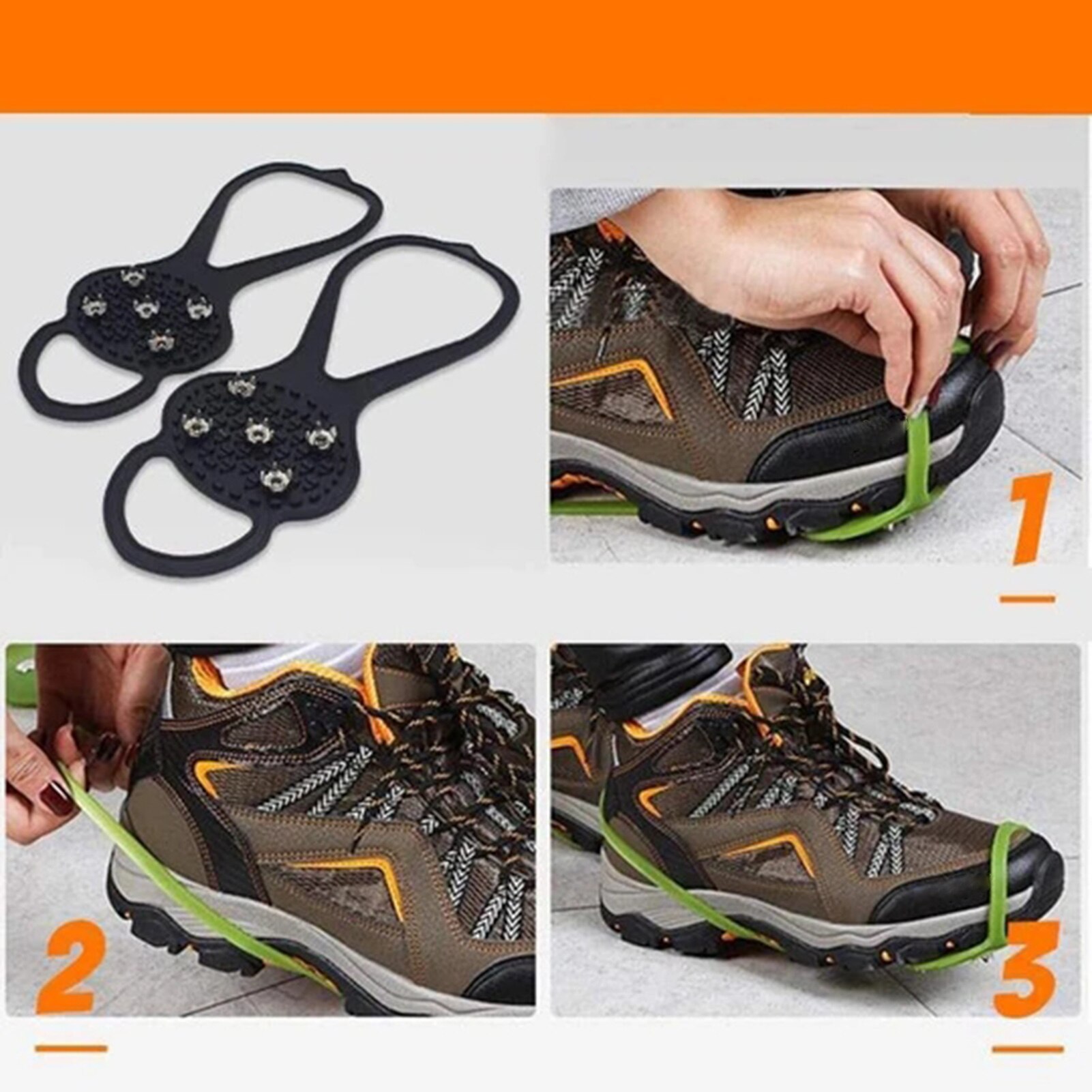 1

2

3