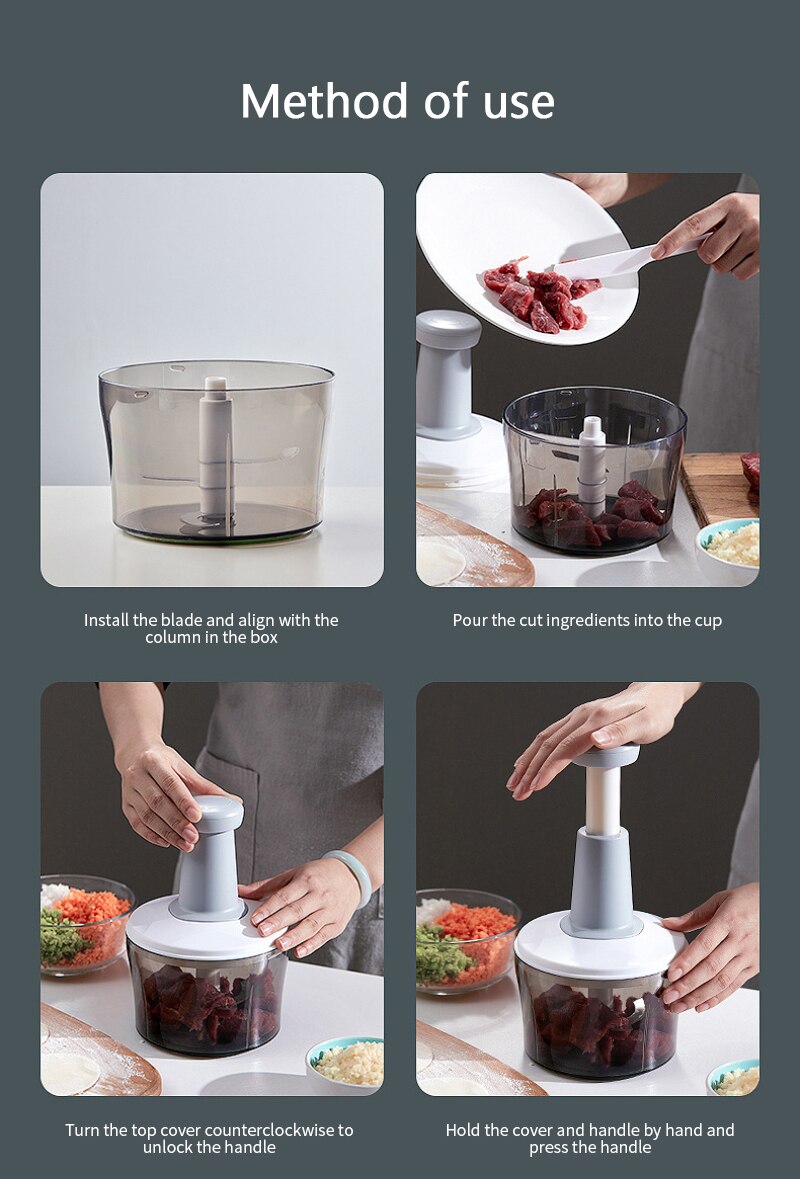 Method of use

Install the blade and align with the column in the box

Pour the cut ingredients into the cup

Turn the top cover counterclockwise to unlock the handle

Hold the cover and handle by hand and press the handle