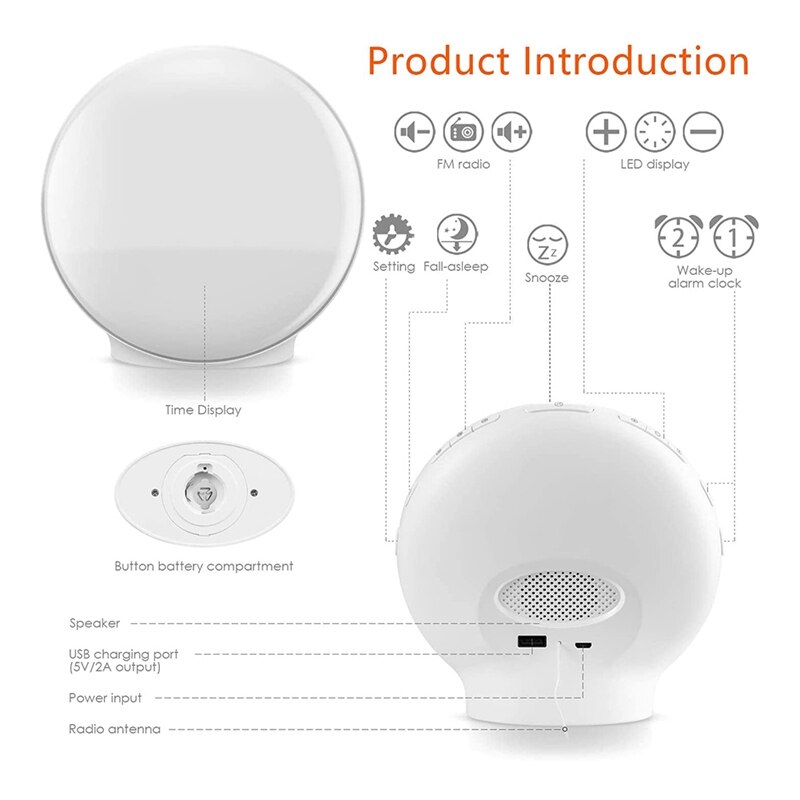 Product Introduction

FM radio

LED display

Setting

Fall-asleep

Zz

Snooze

2

1

Wake-up alarm clock

Time Display

Button battery compartment

Speaker

USB charging port (5V/2A output)

Power input

Radio antenna