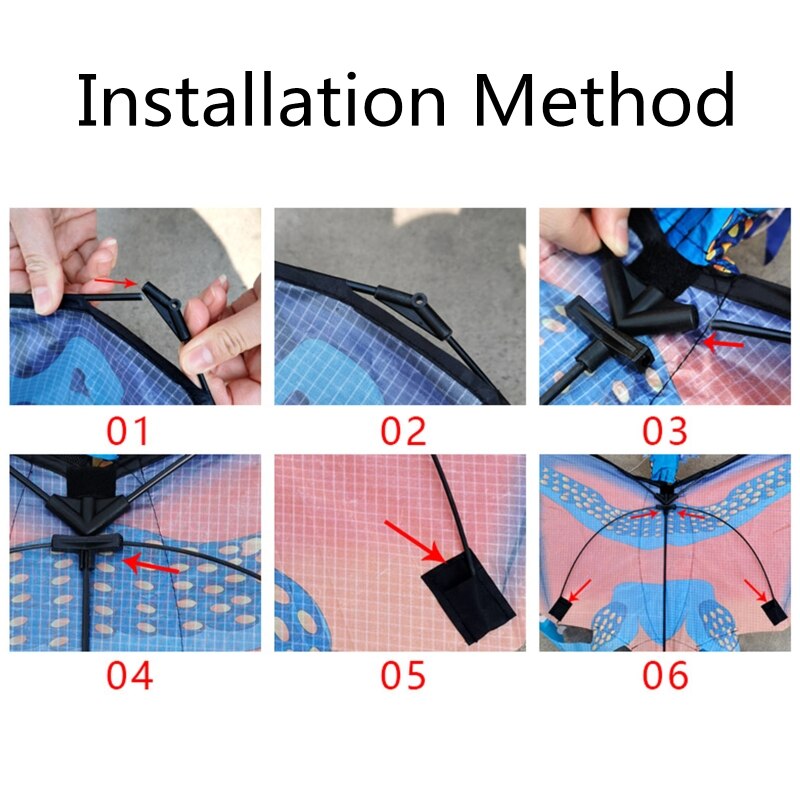 Installation Method

01

02

03

04

05

06