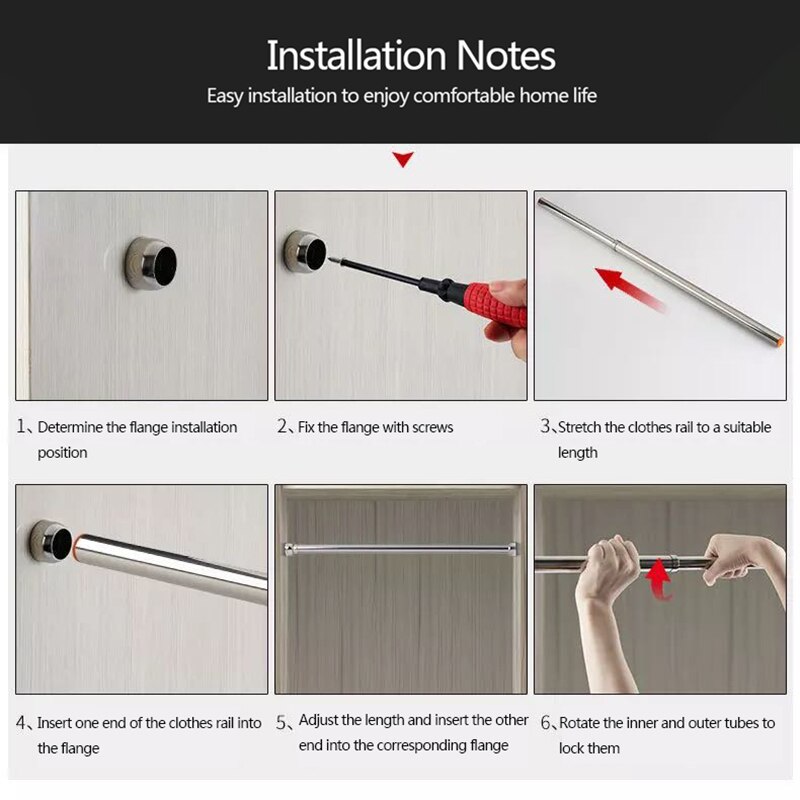 Installation Notes

Easy installation to enjoy comfortable home life

1、Determine the flange installation position

2、Fix the flange with screws

3、Stretch the clothes rail to a suitable length

4、Insert one end of the clothes rail into the flange

5、Adjust the length and insert the other end into the corresponding flange

6、Rotate the inner and outer tubes to lock them